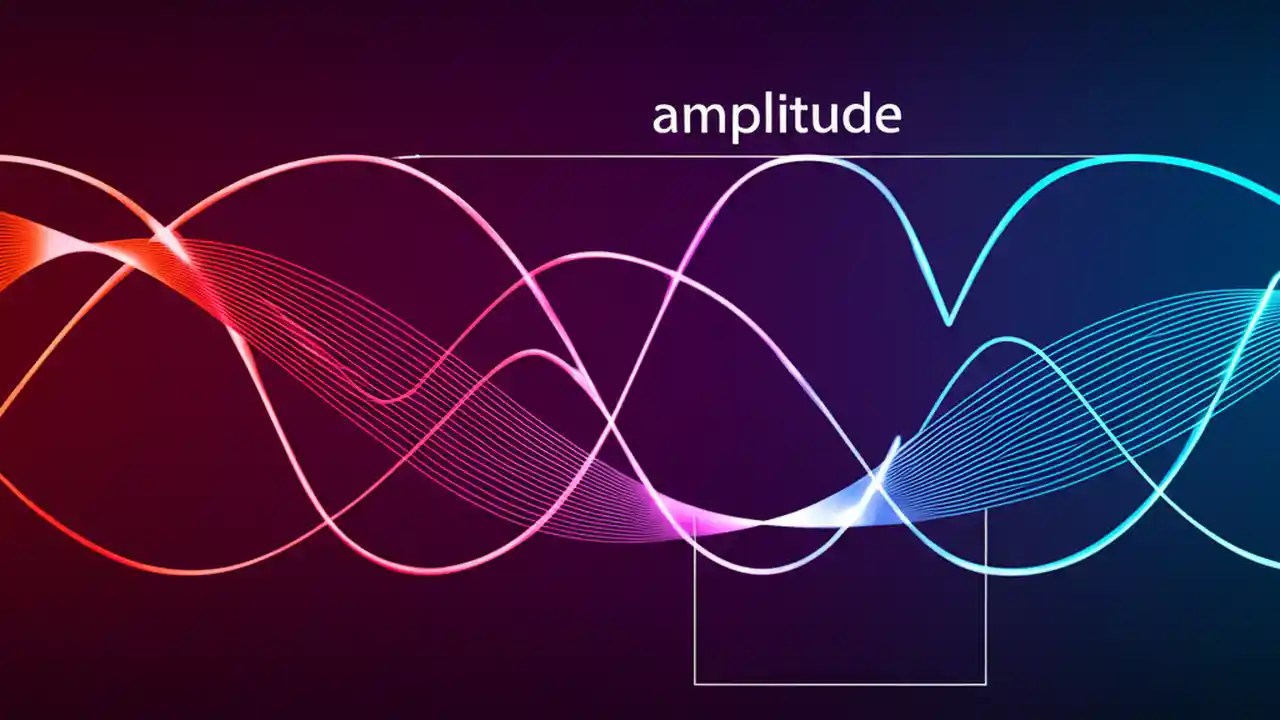 amplitude