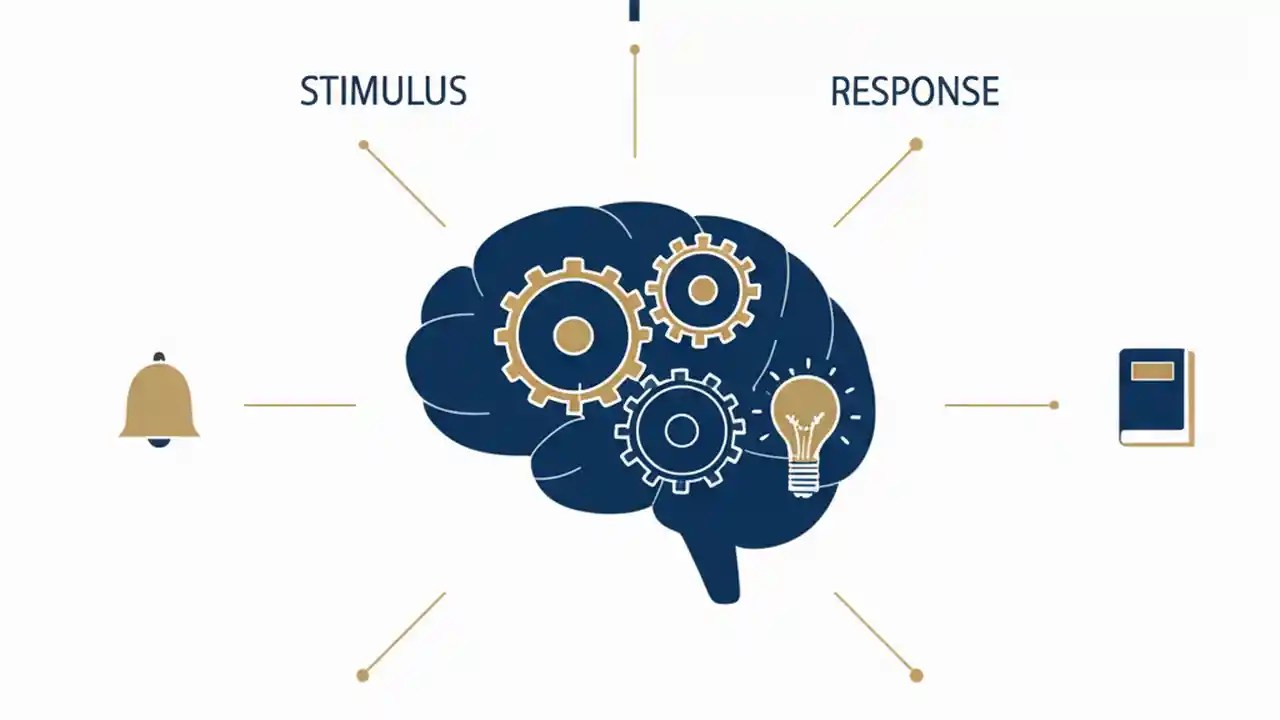 STIMULUS

RESPONSE