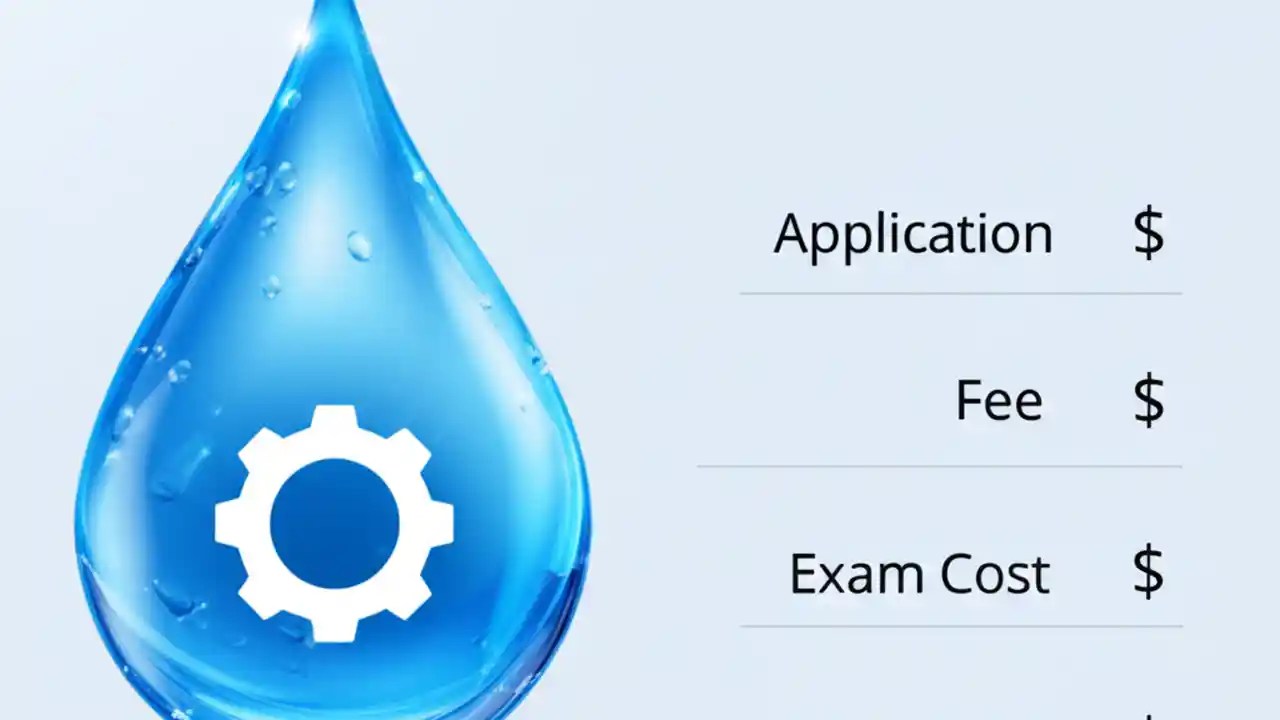 Application $

Fee $

Exam Cost $