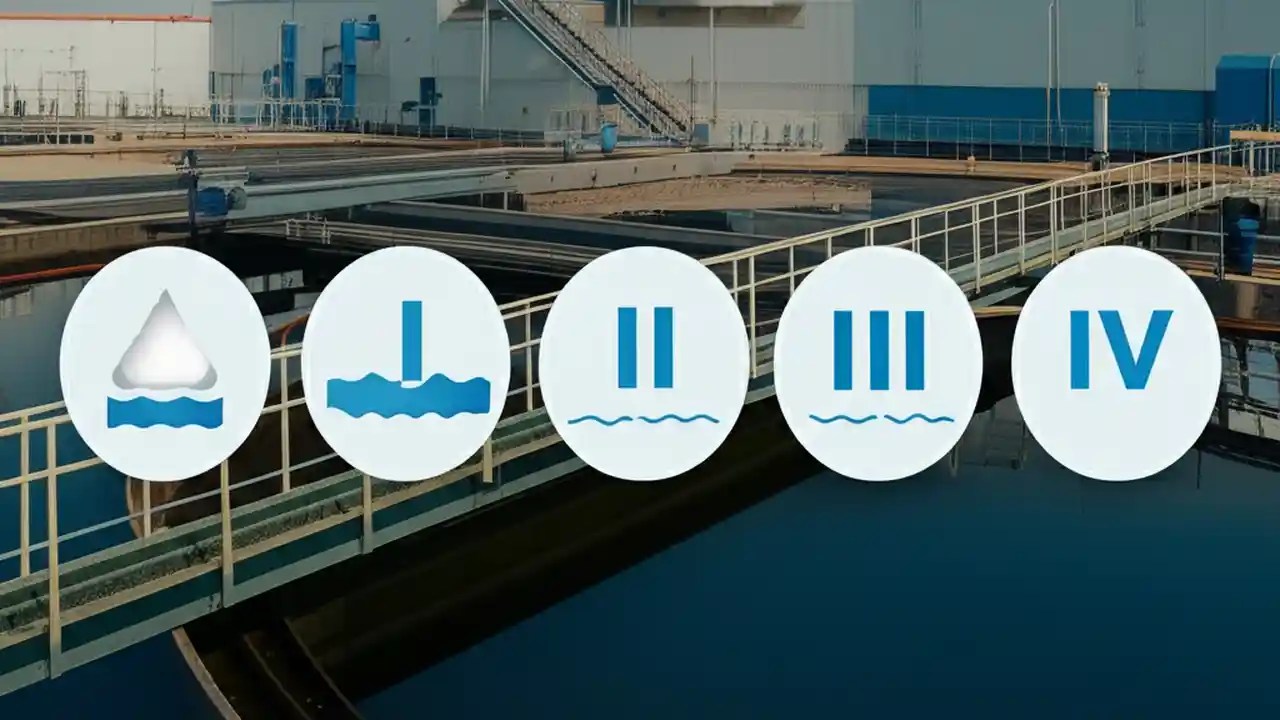 I
II
III
IV