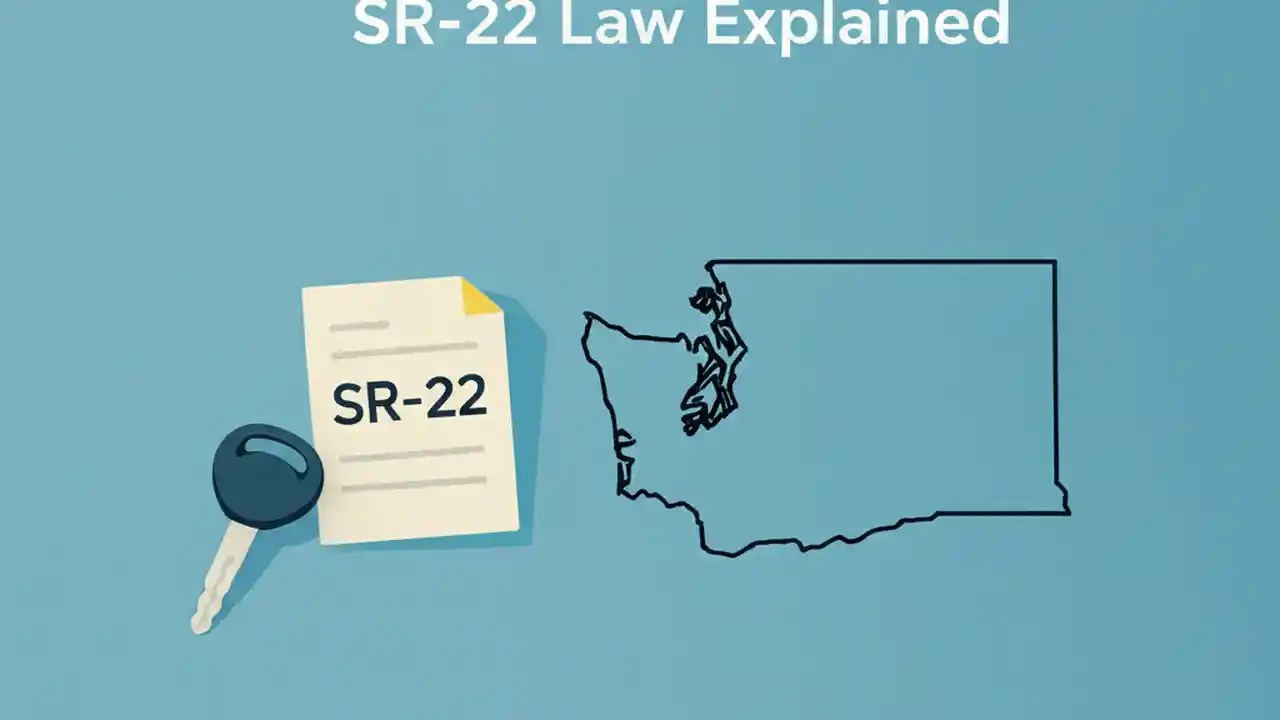 SR-22 Law Explained

SR-22