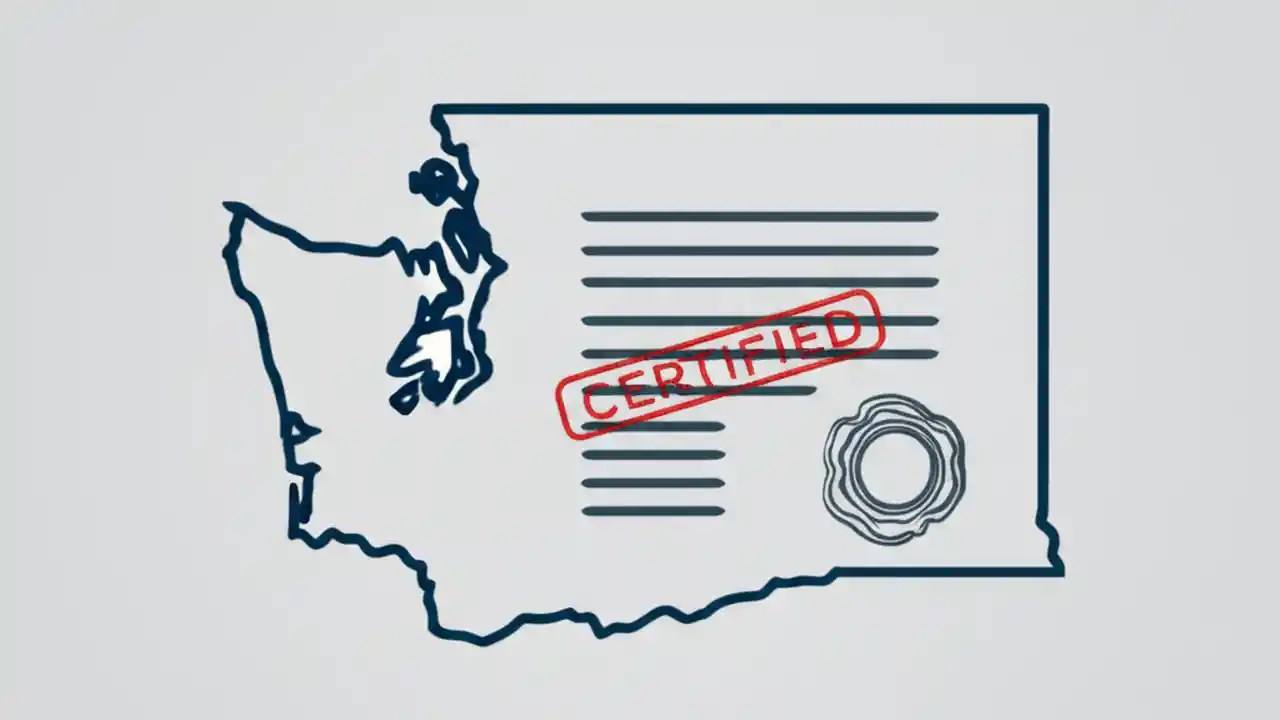 CERTIFIED