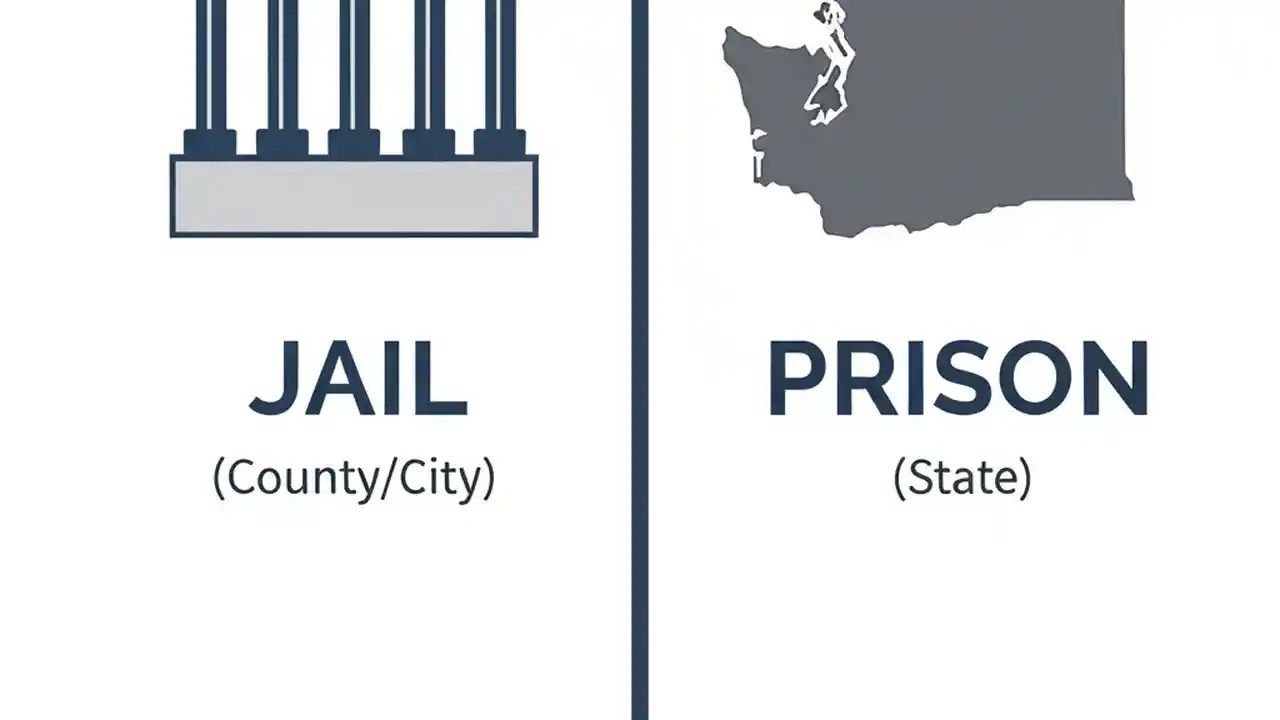 JAIL
(County/City)

PRISON
(State)