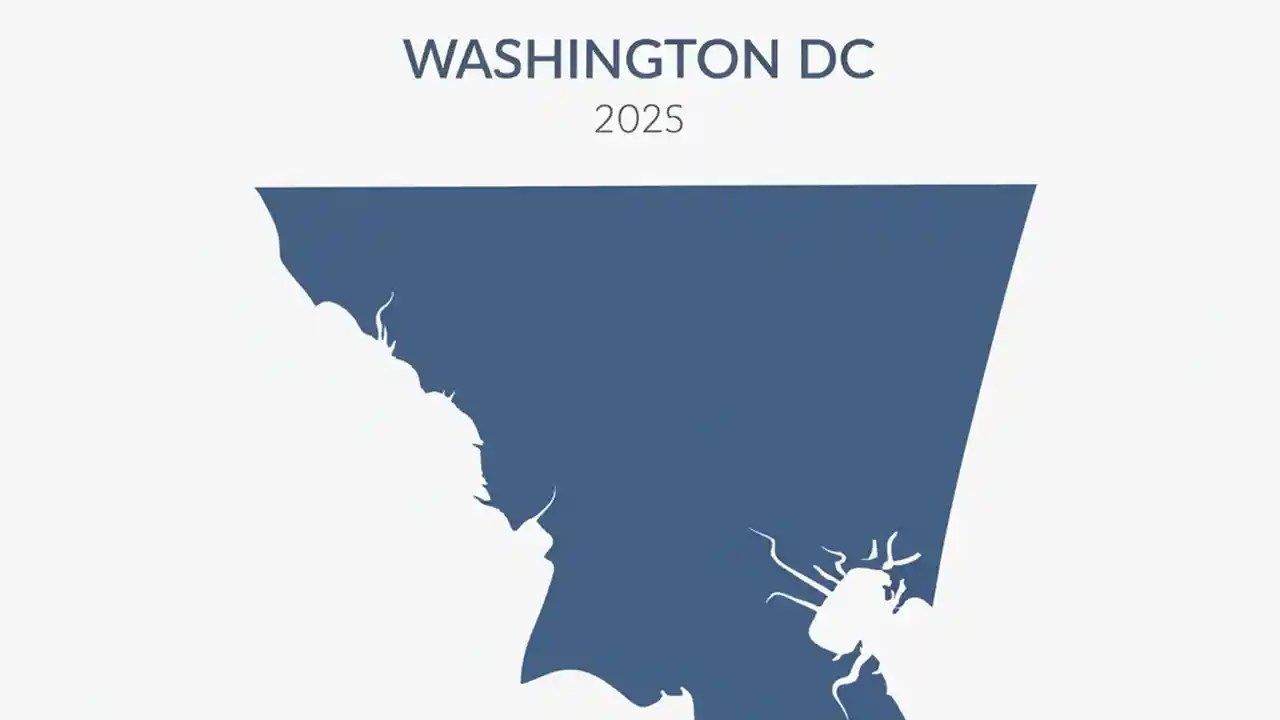 WASHINGTON DC
2025