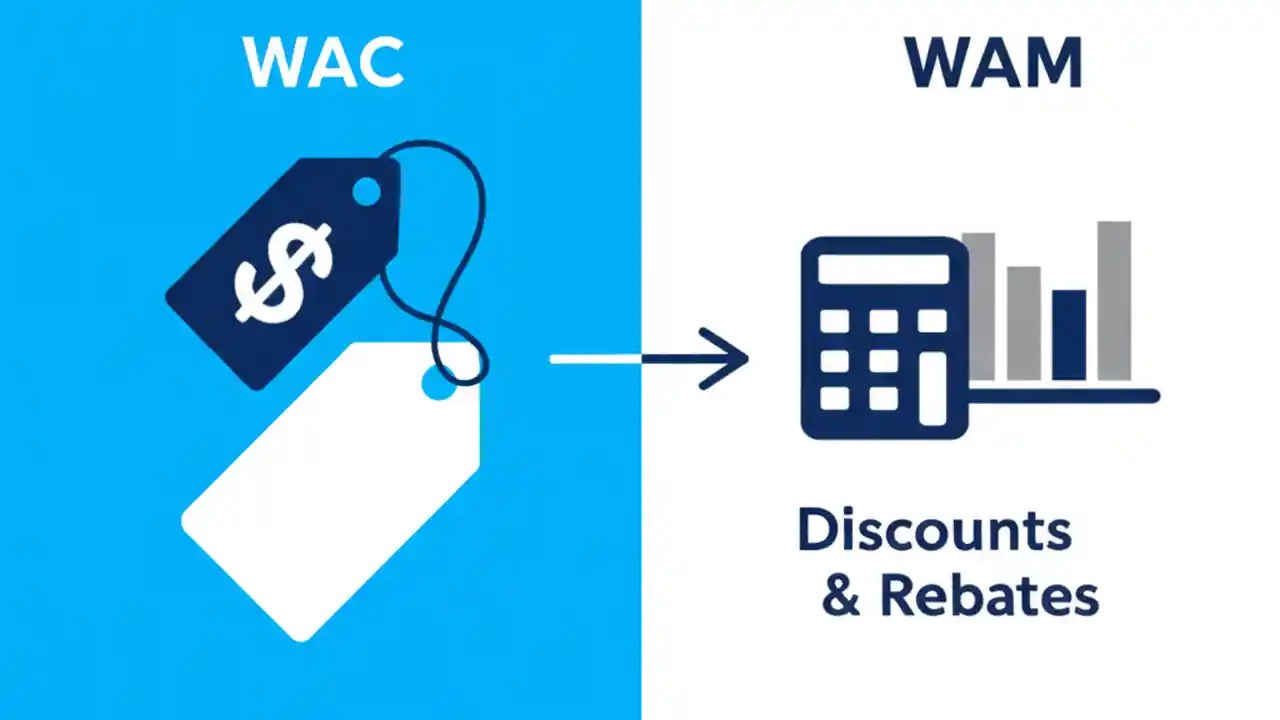 WAC

$

WAM

Discounts & Rebates