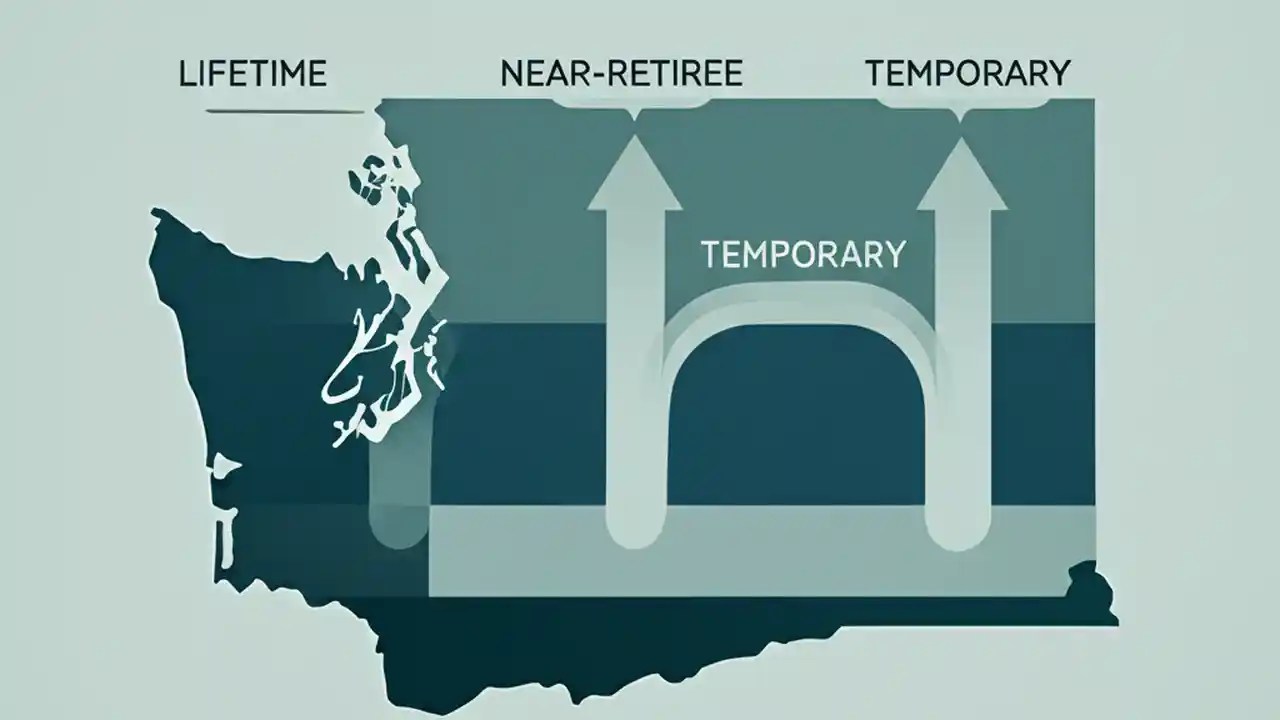 LIFETIME

NEAR-RETIREE

TEMPORARY

TEMPORARY