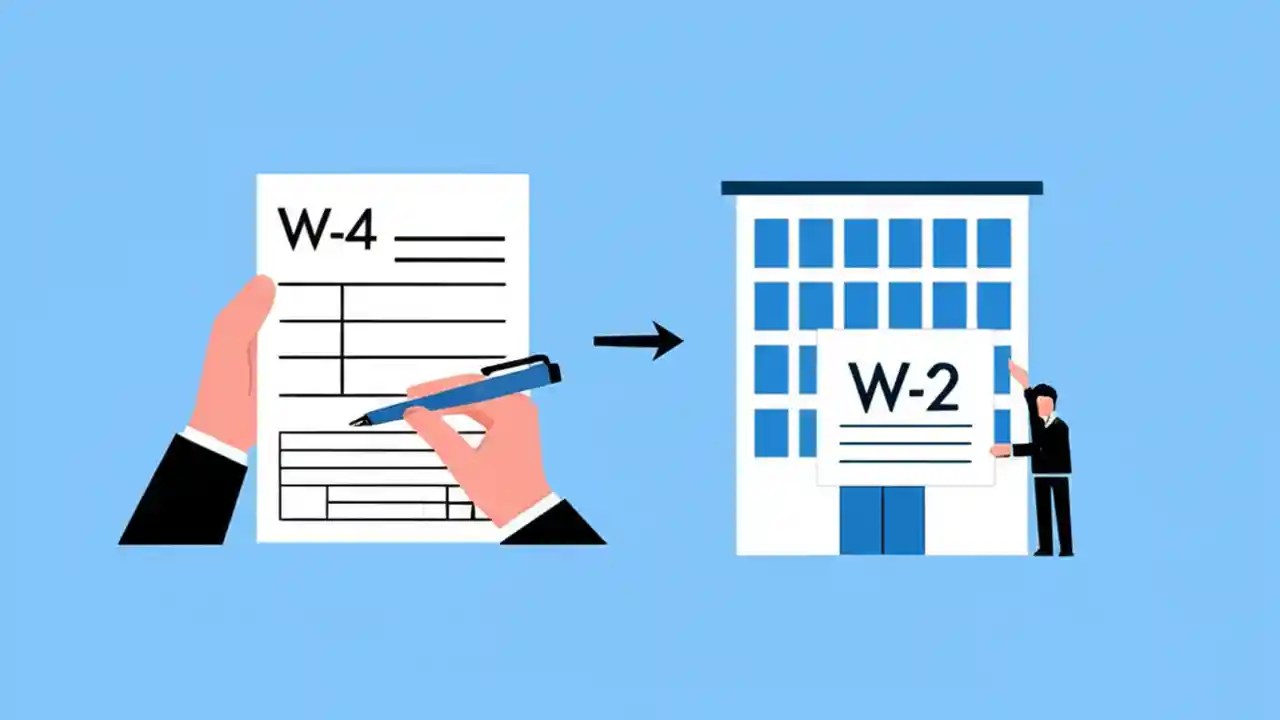 W-4

W-2