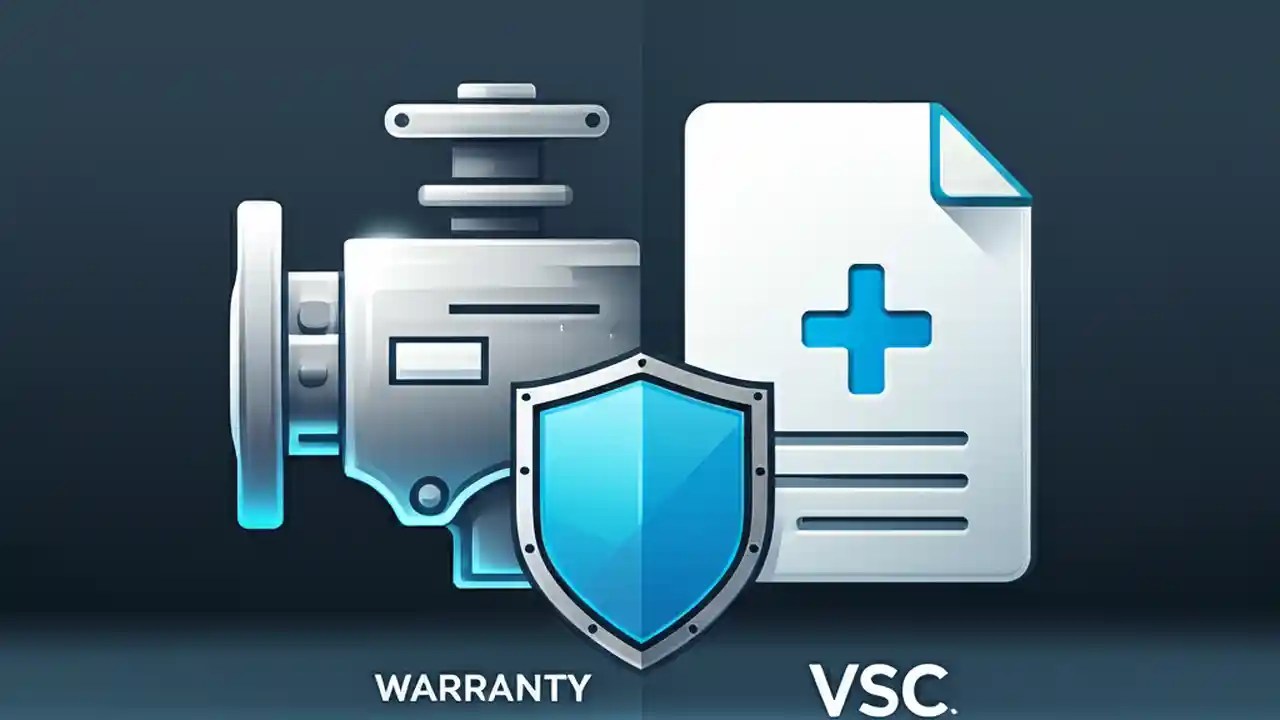 WARRANTY

VSC.