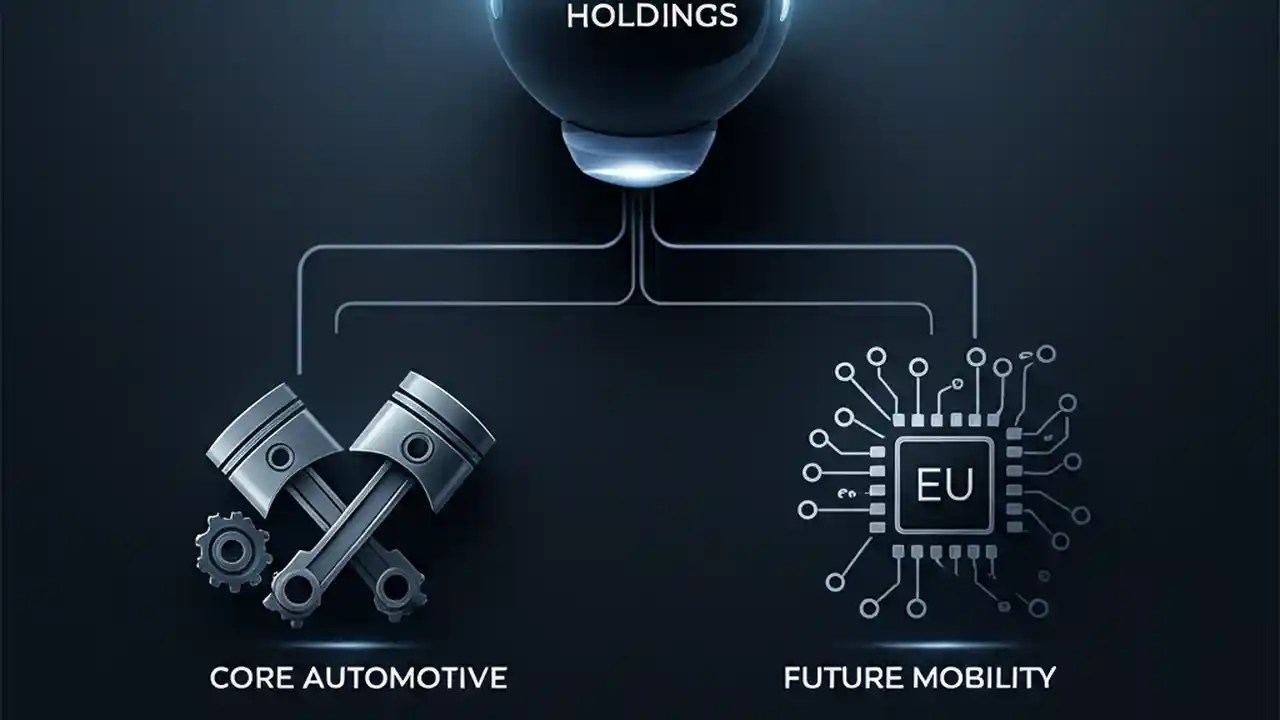 HOLDINGS

EU

CORE AUTOMOTIVE

FUTURE MOBILITY