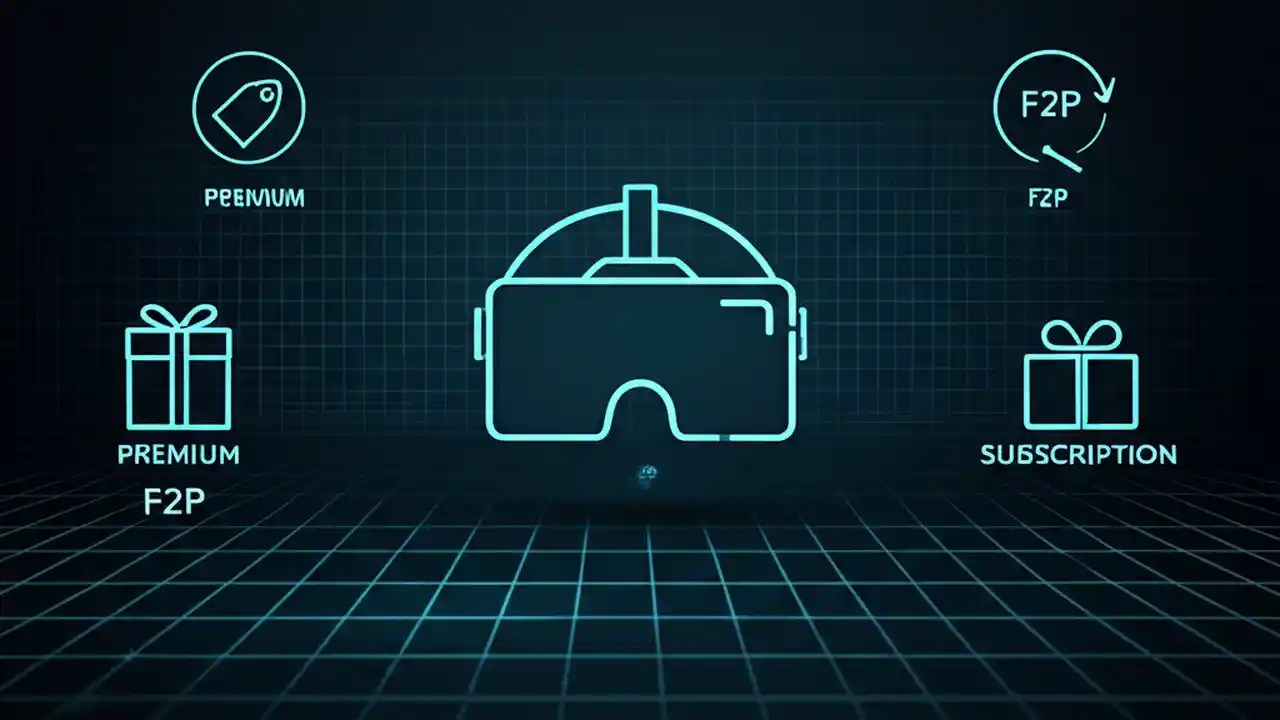 PEEMIUM

F2P

F2P

PREMIUM

F2P

SUBSCRIPTION