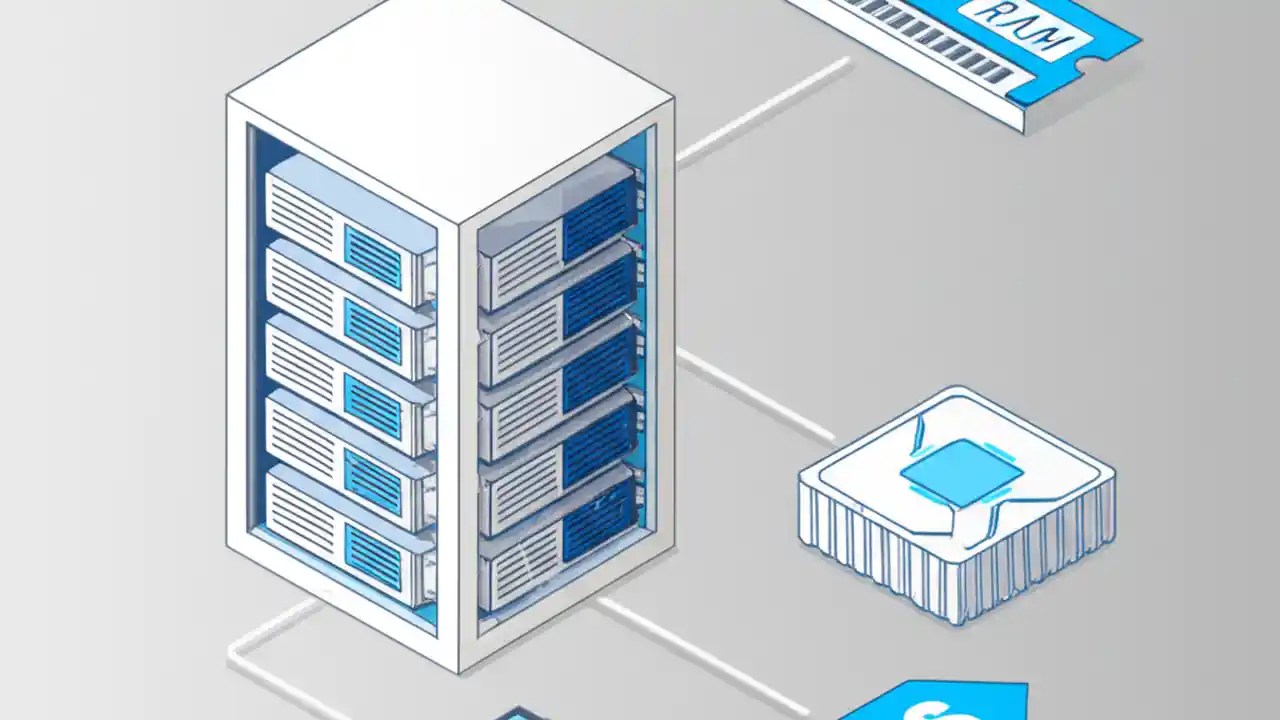 RAM