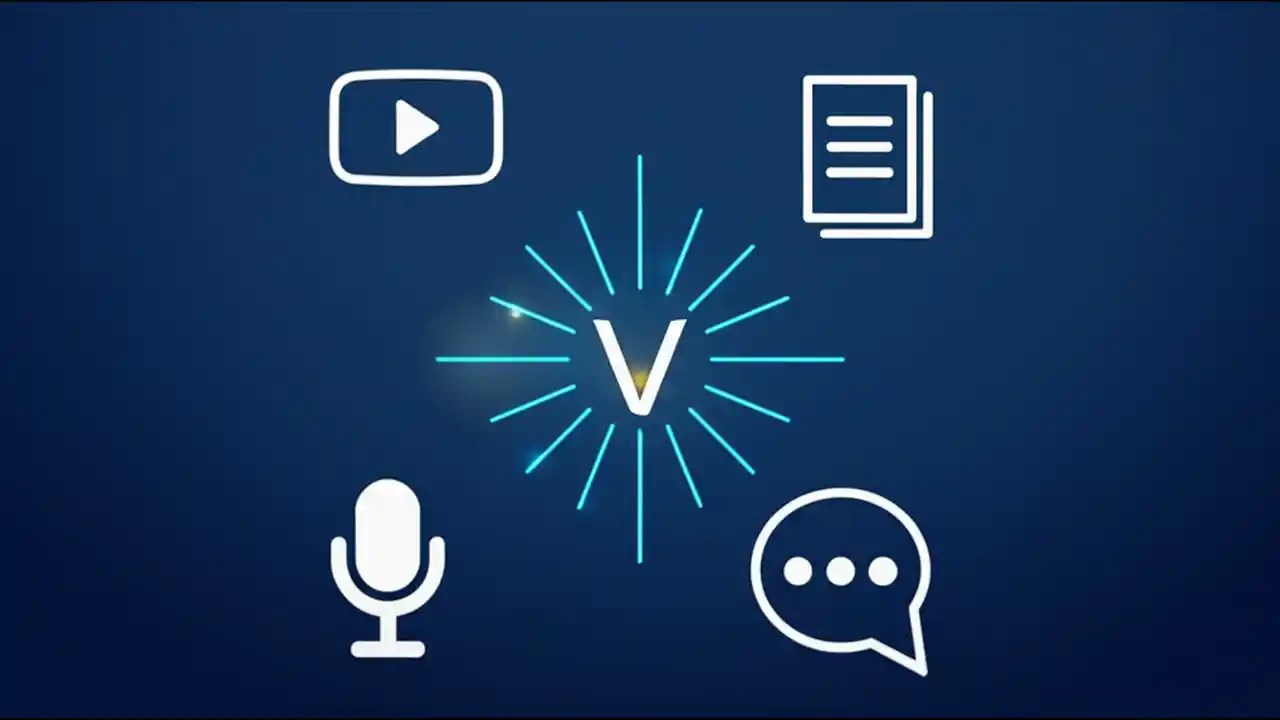 V