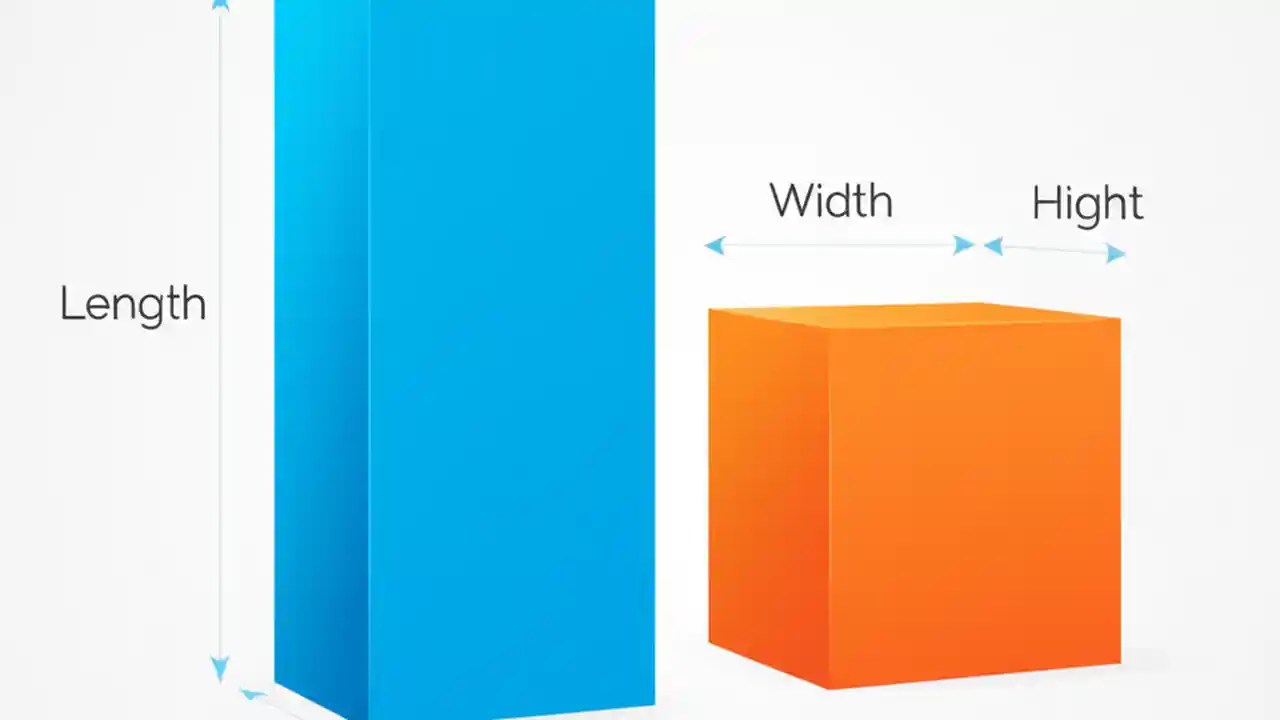 Length

Width

Hight