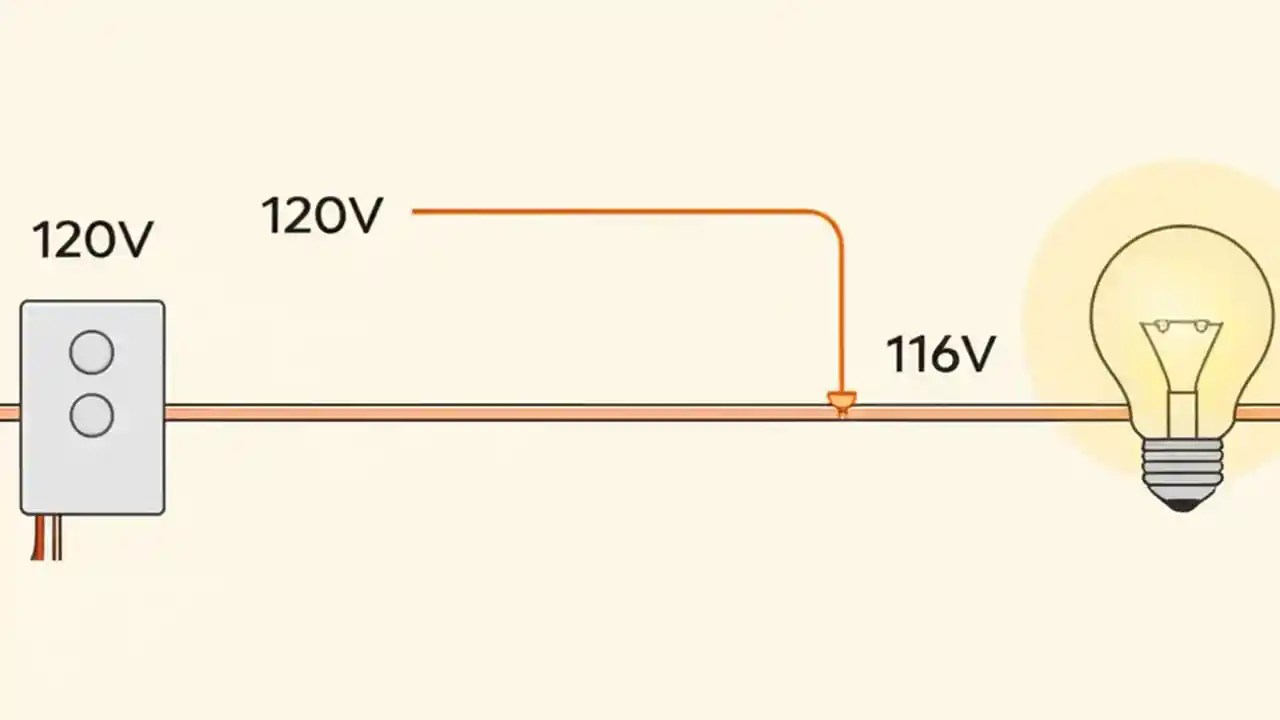 120V

120V

116V