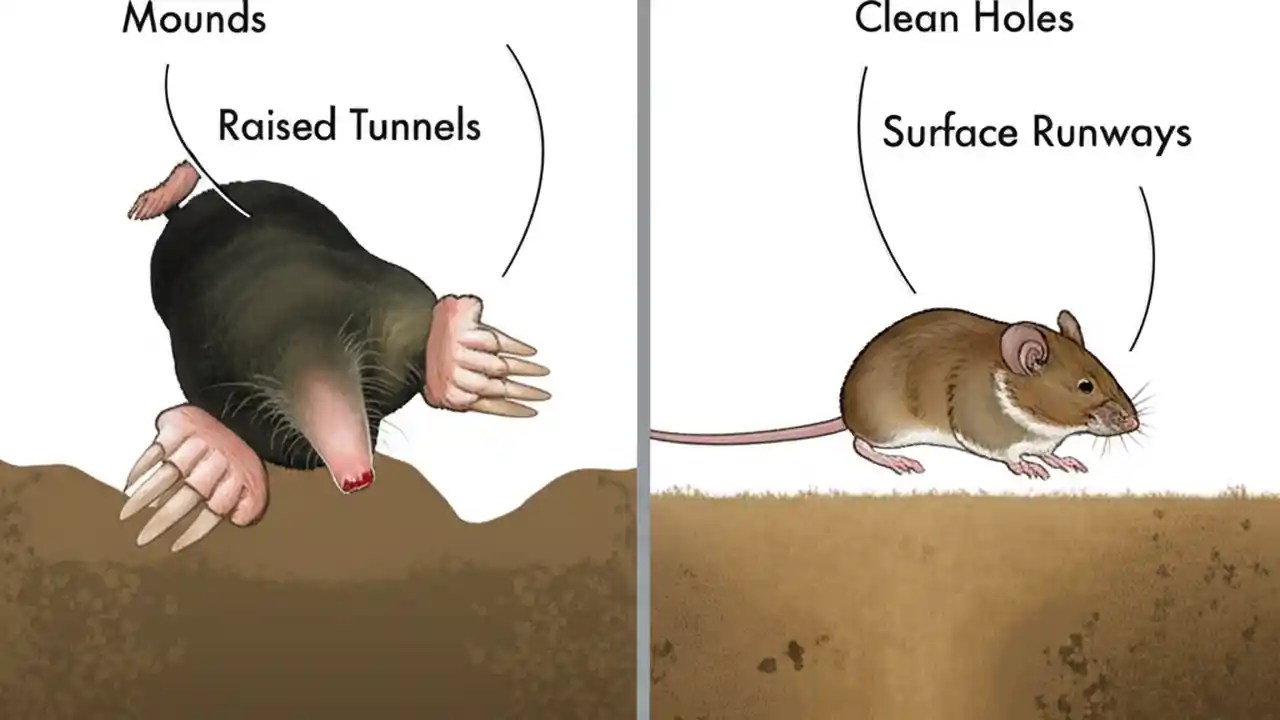 Mounds

Raised Tunnels

Clean Holes

Surface Runways