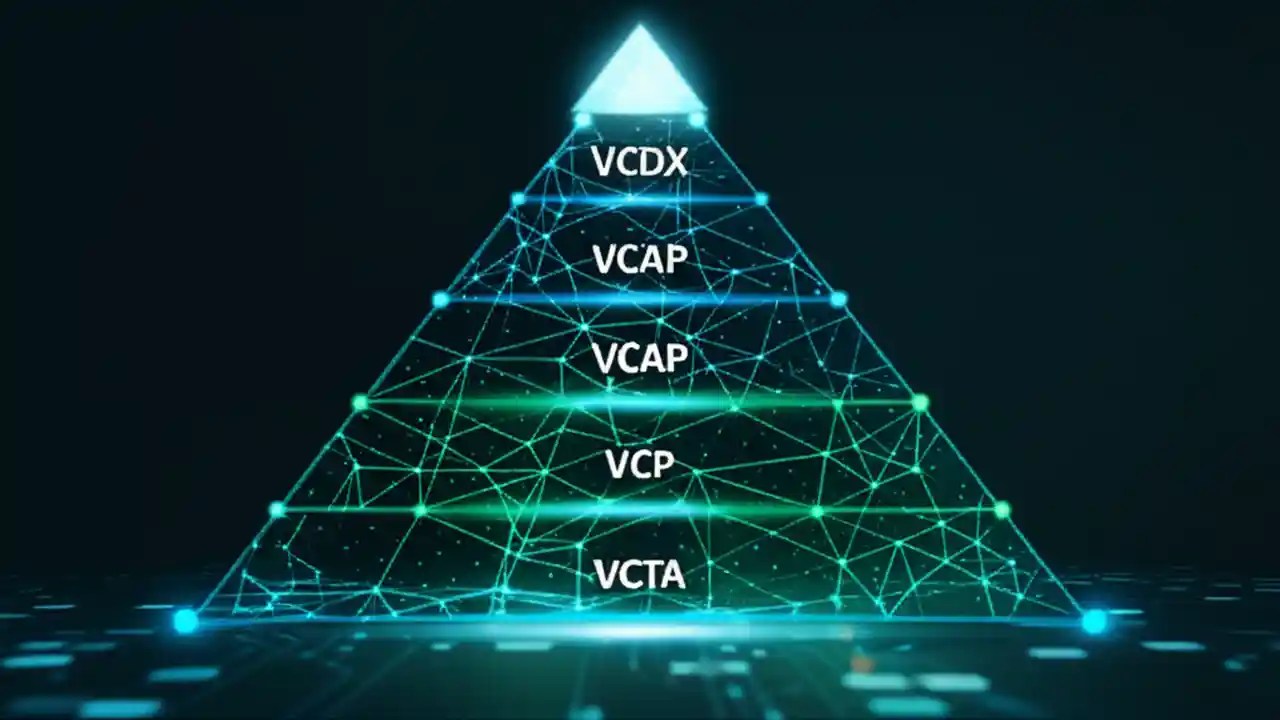 VCDX

VCAP

VCAP

VCP

VCTA