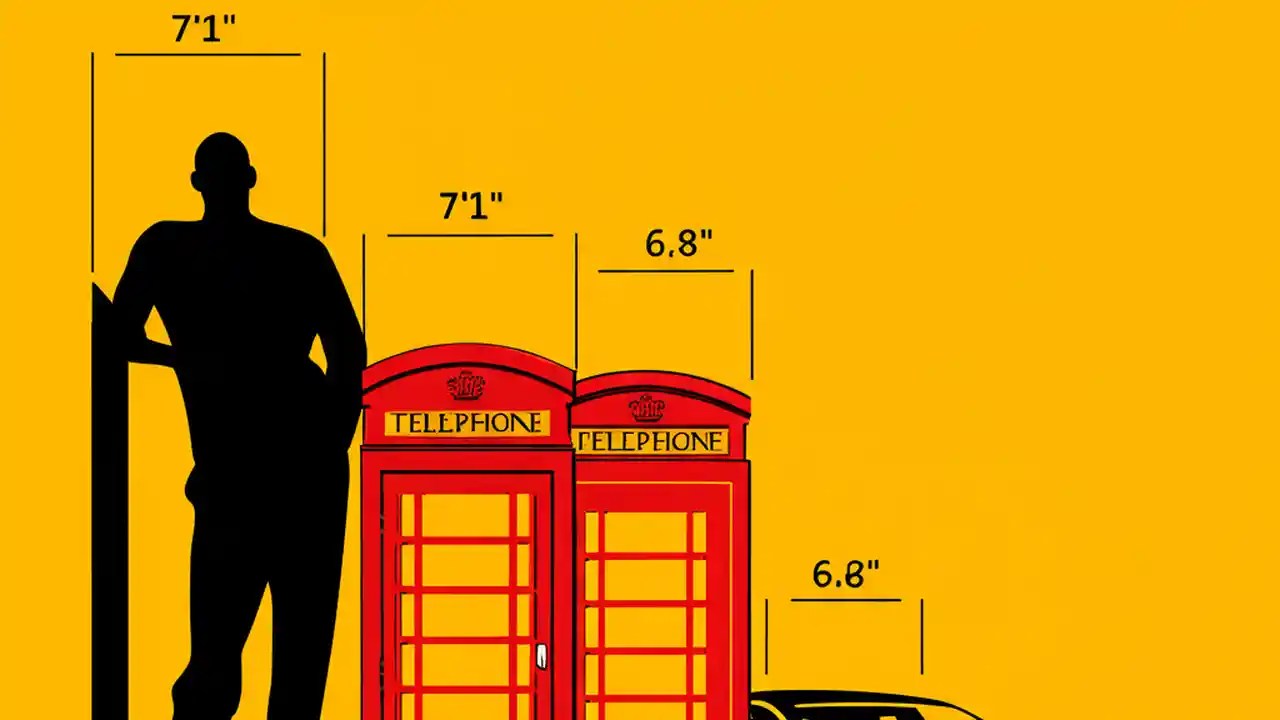 7'1"

7'1"

6.8"

TELEPHONE

TELEPHONE

6.8"