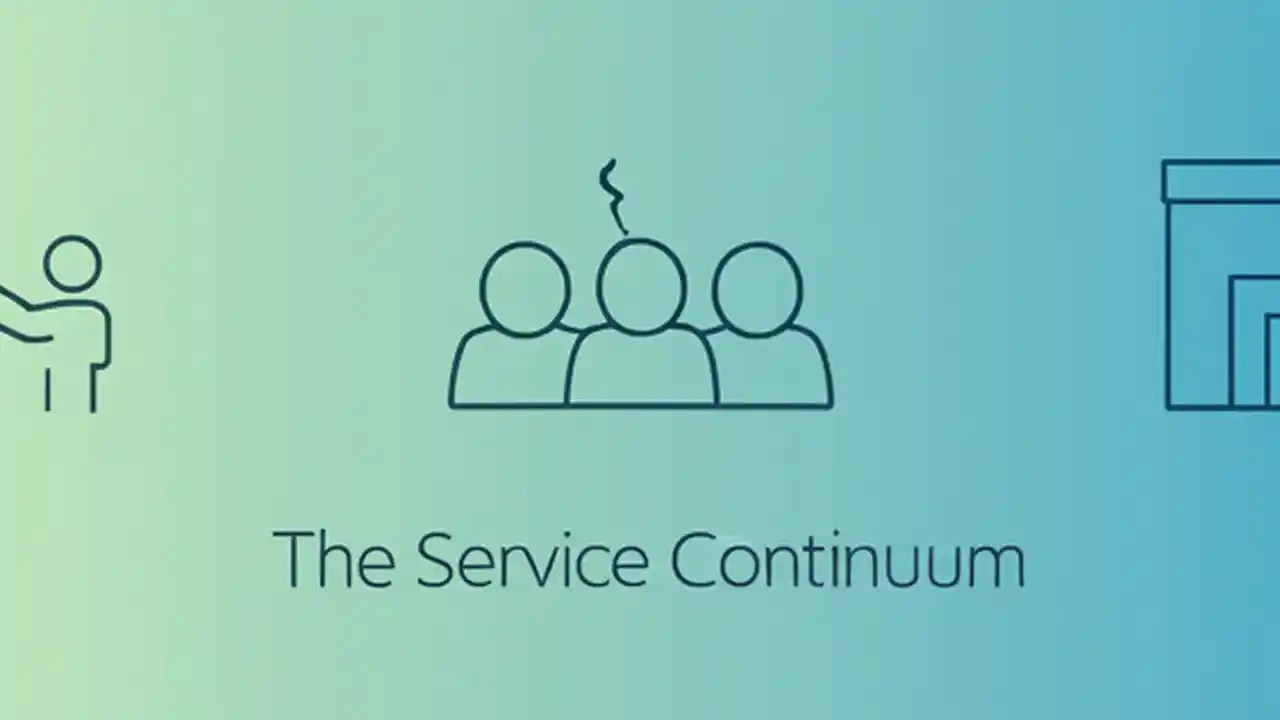 The Service Continuum