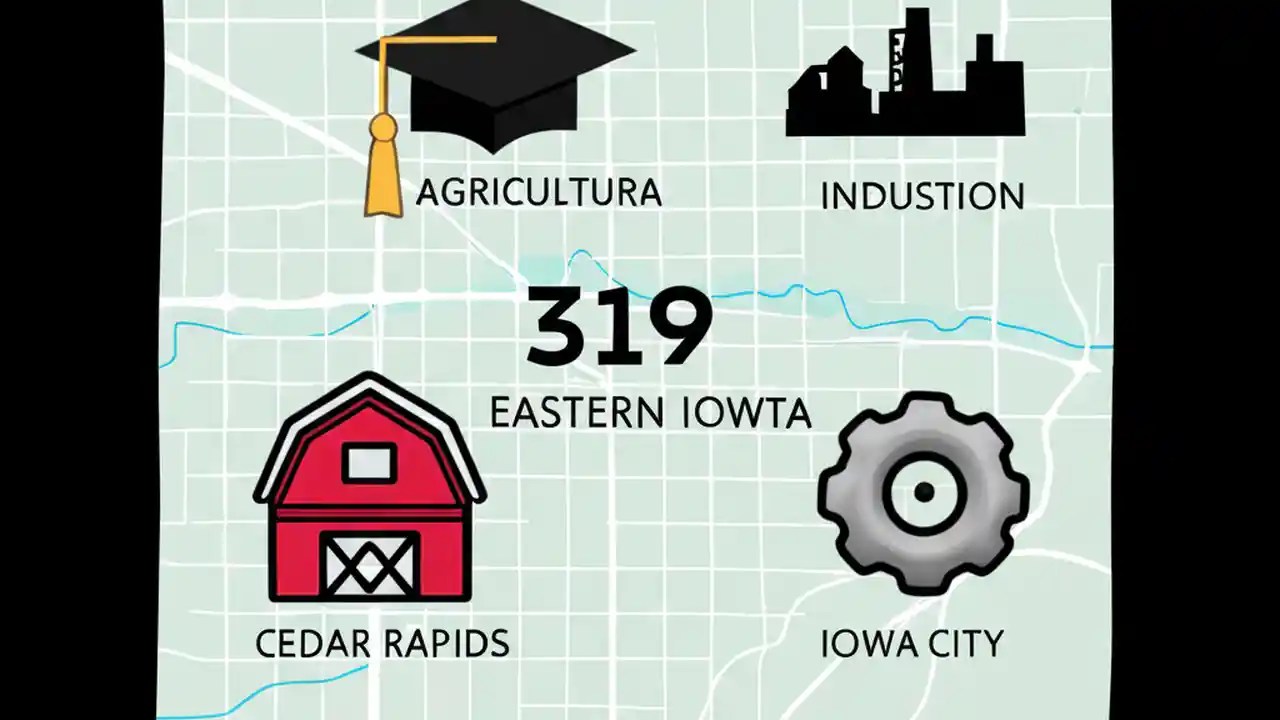 AGRICULTURA

INDUSTION

319

EASTERN IOWTA

CEDAR RAPIDS

IOWA CITY