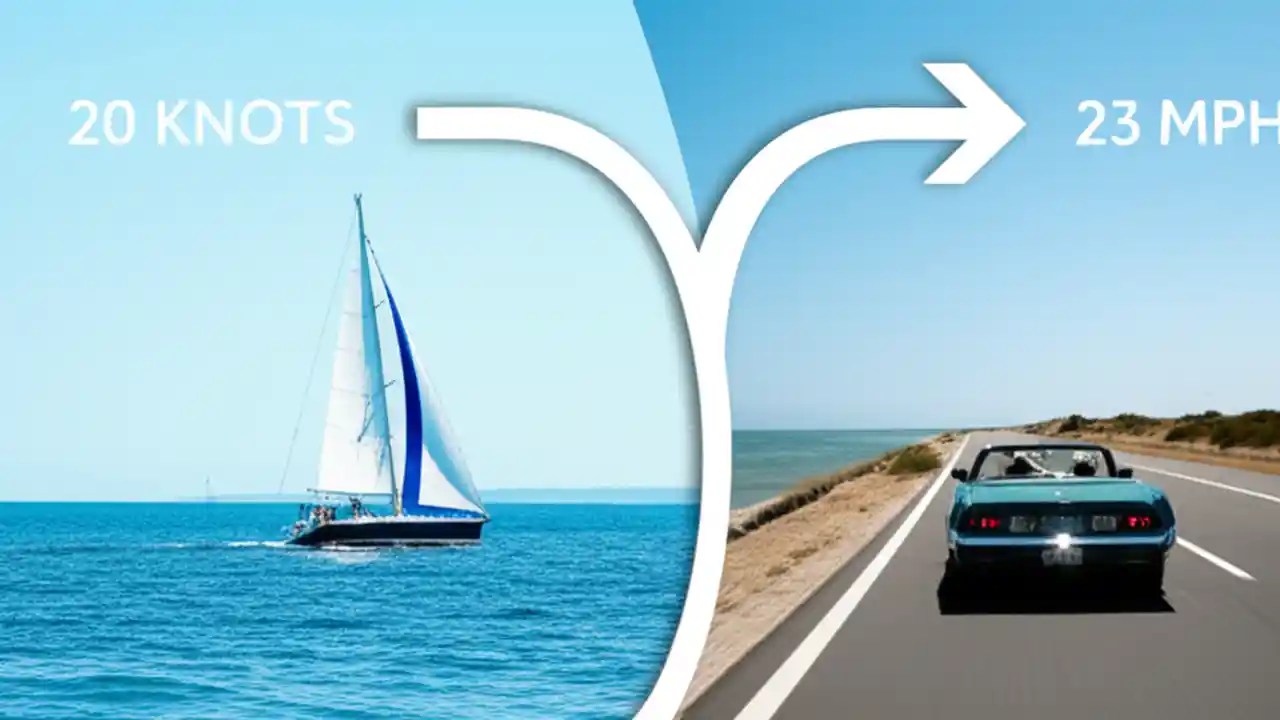 20 KNOTS

23 MPH