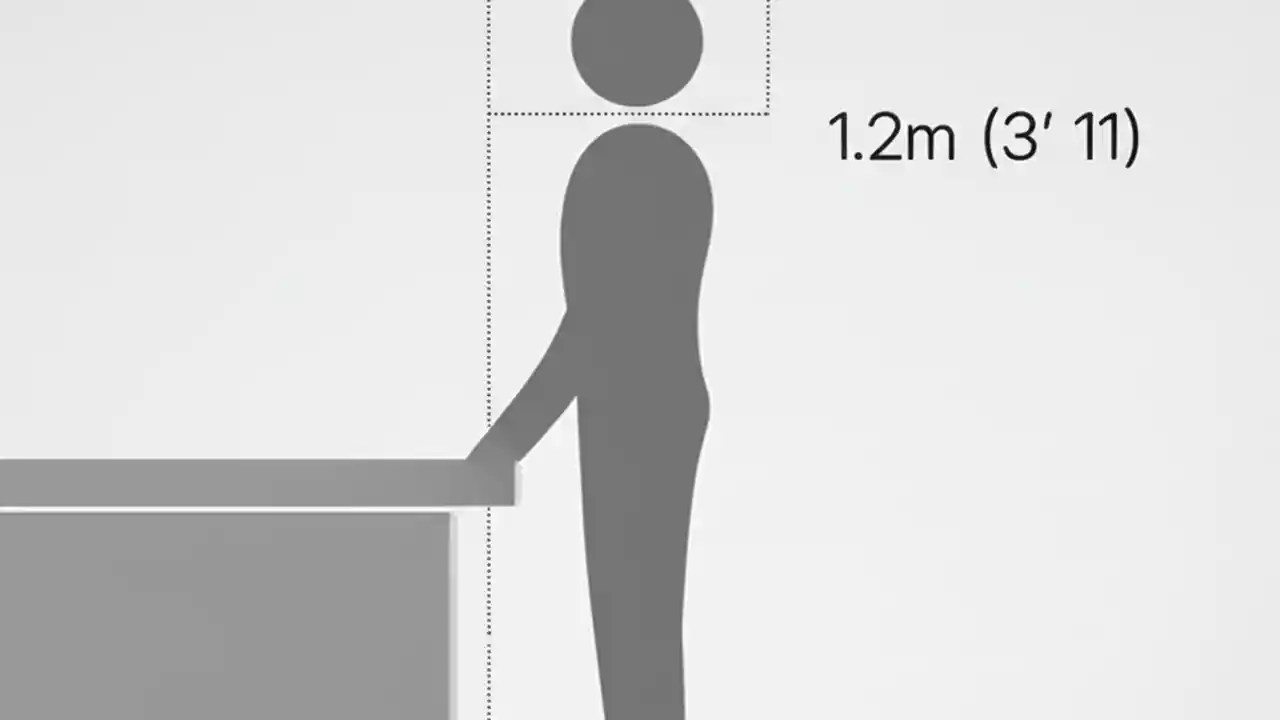 1.2m (3′ 11)