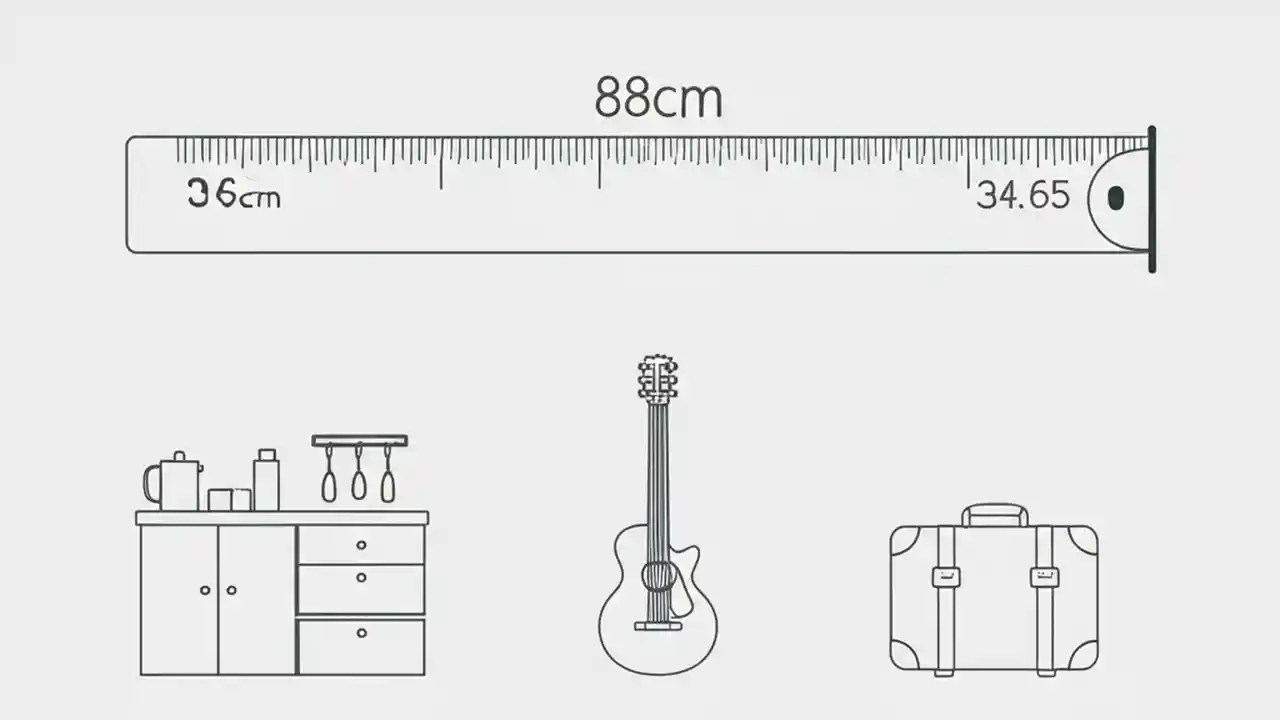 88cm

36cm

34.65