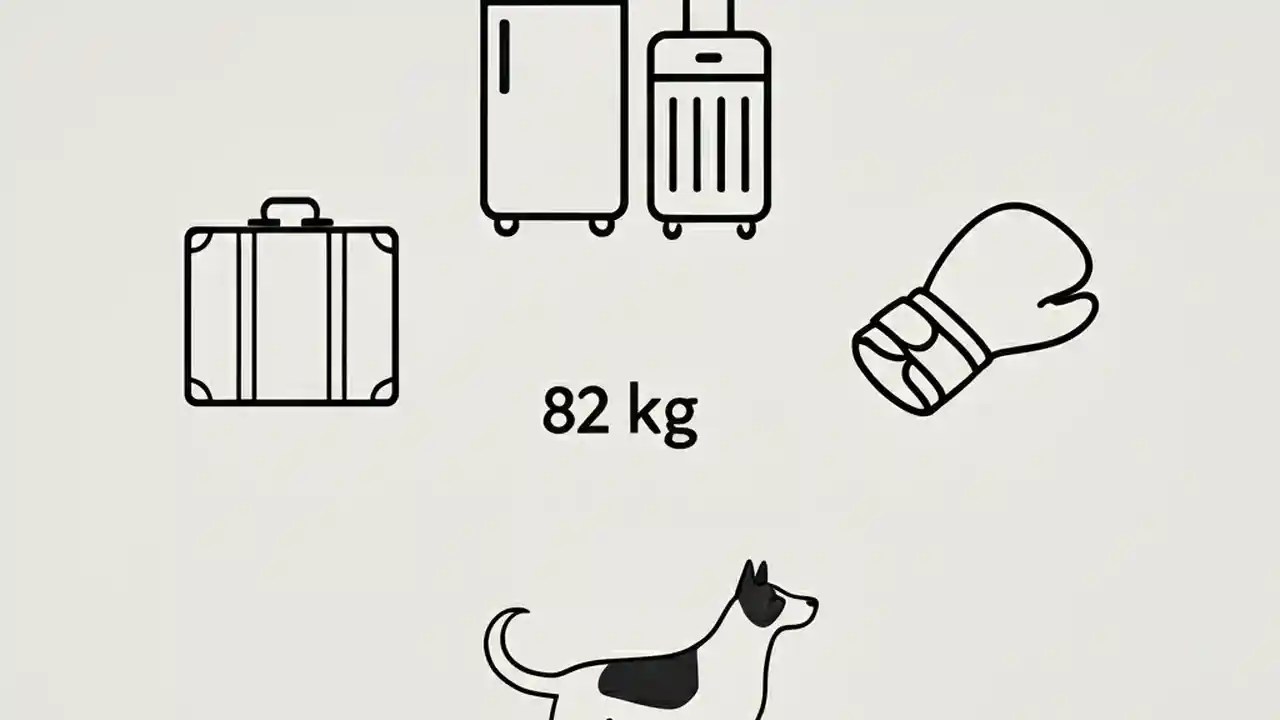 82 kg