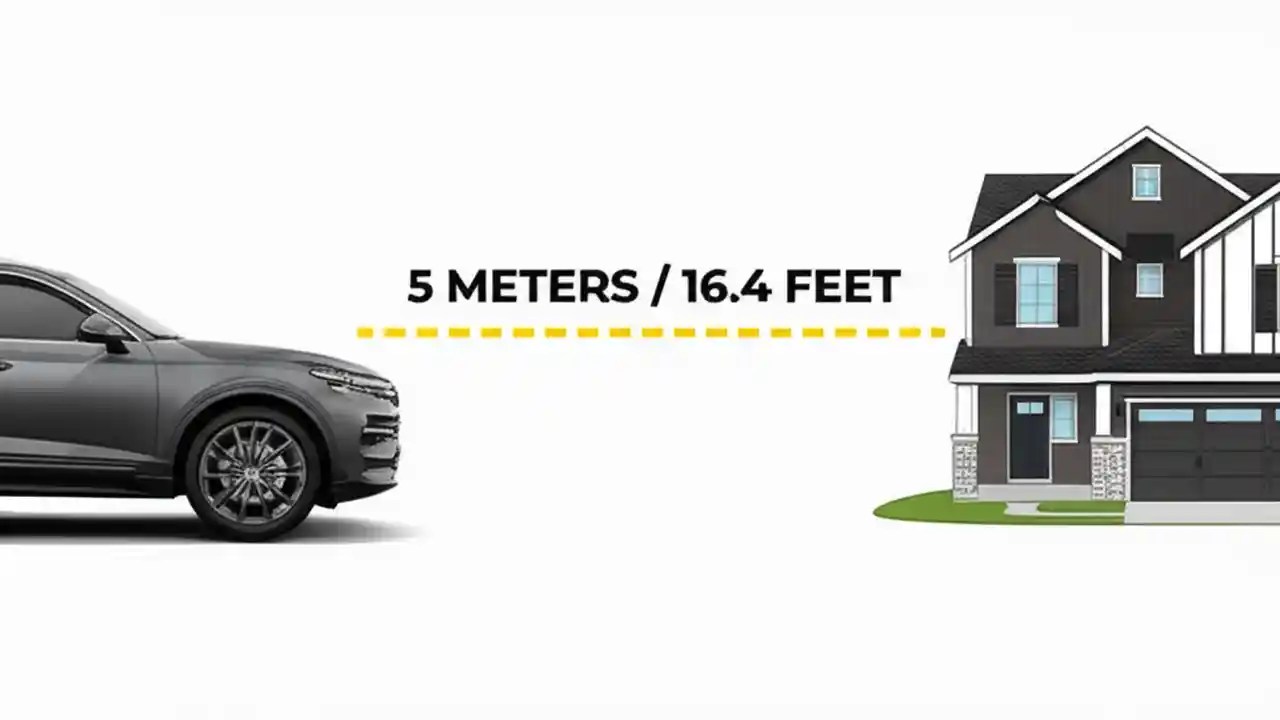 5 METERS / 16.4 FEET