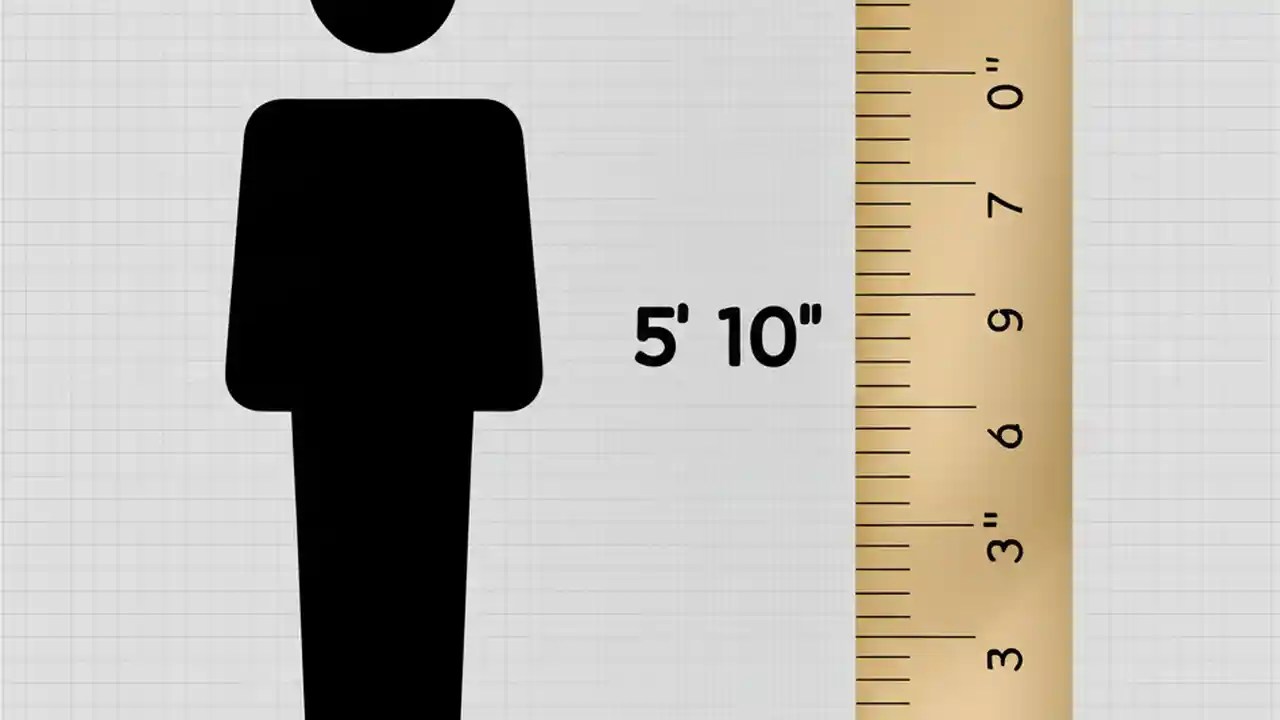 5' 10"

0"
7
9
6
3"
3