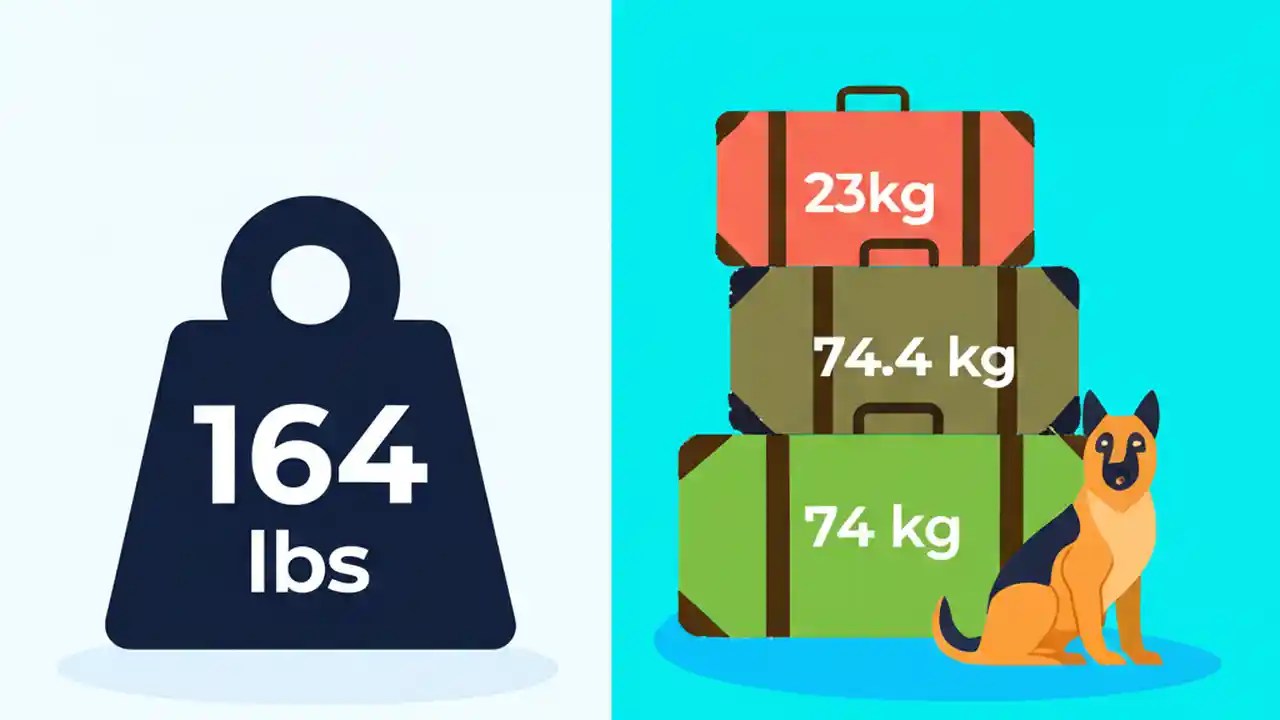 164
lbs

23kg

74.4 kg

74 kg