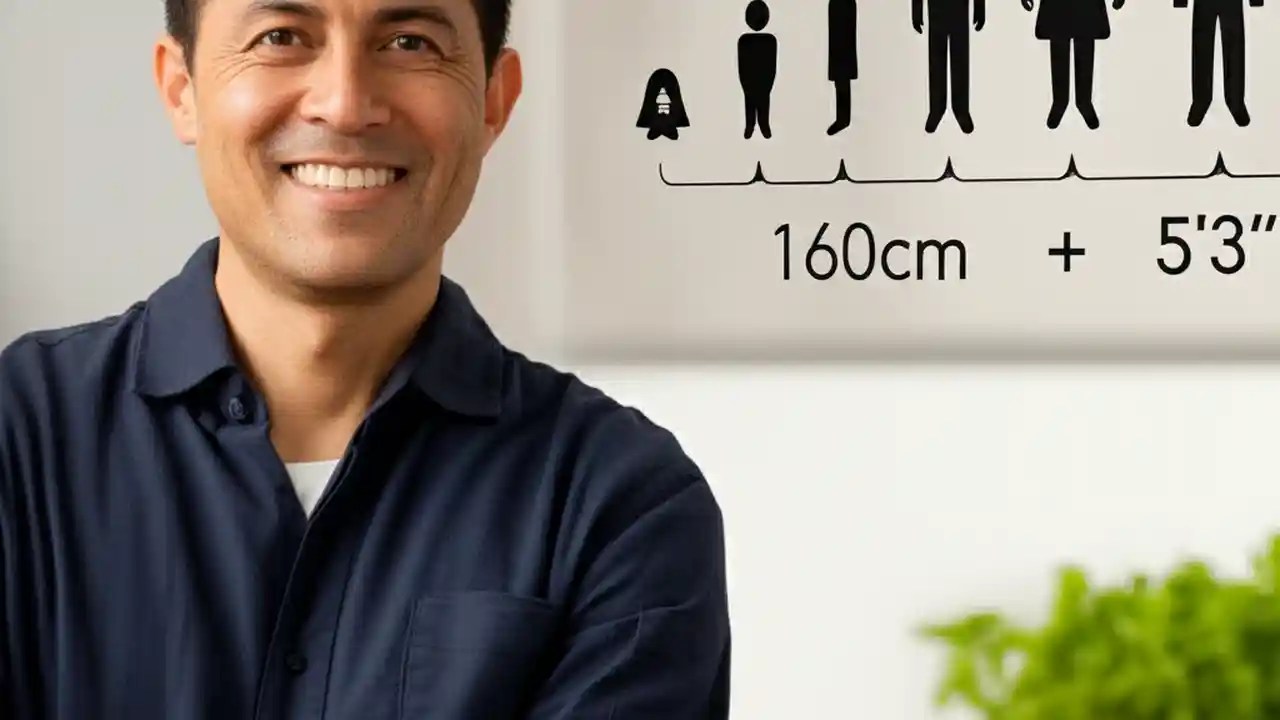 160cm + 5'3"