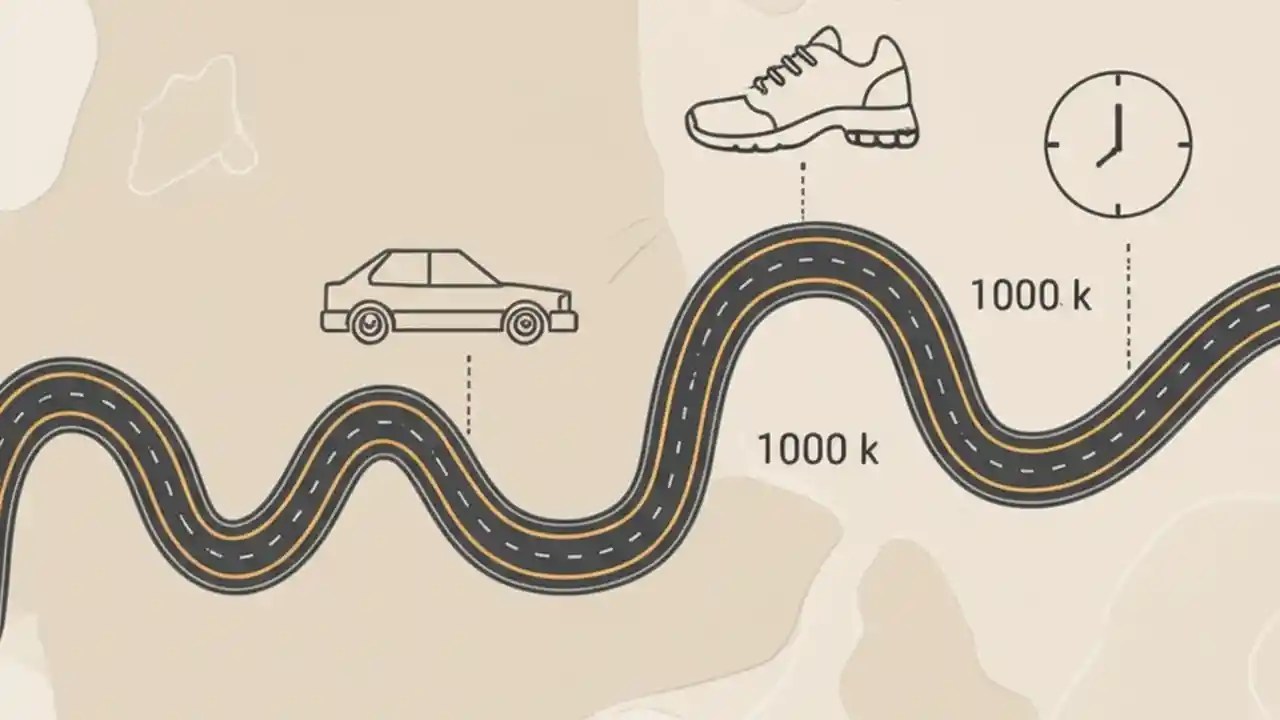 1000 k

1000 k