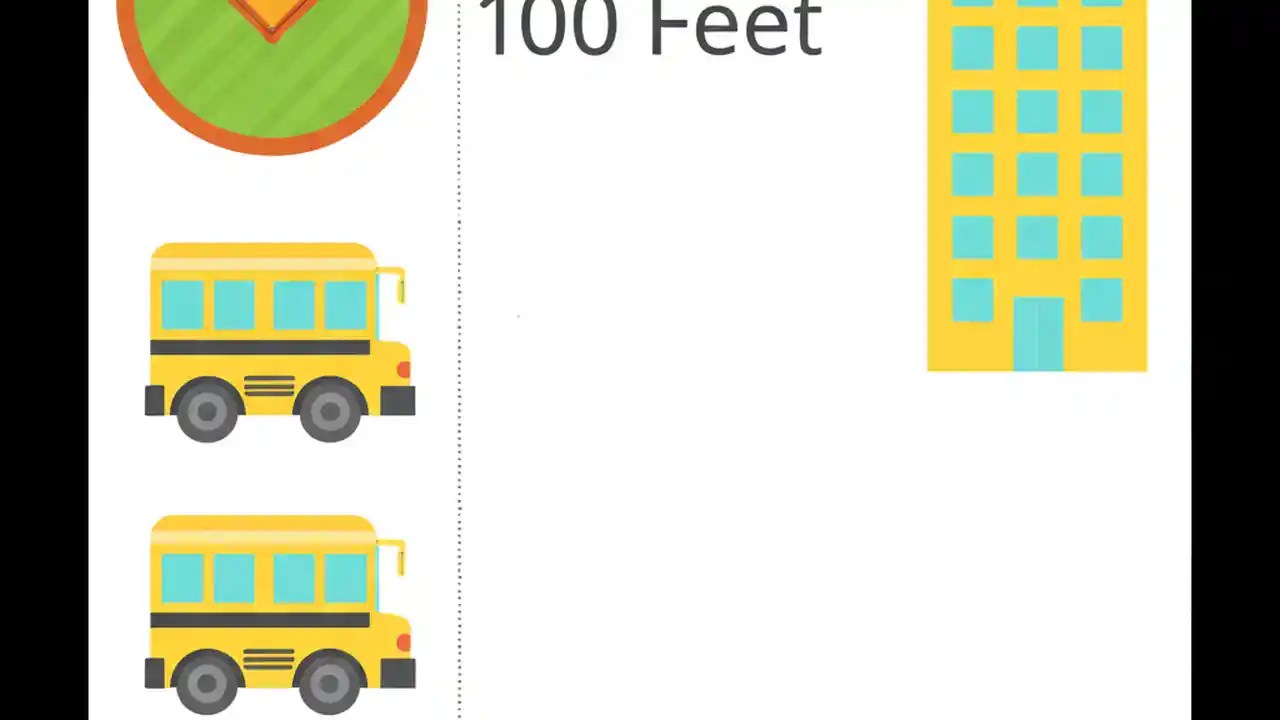 100 Feet