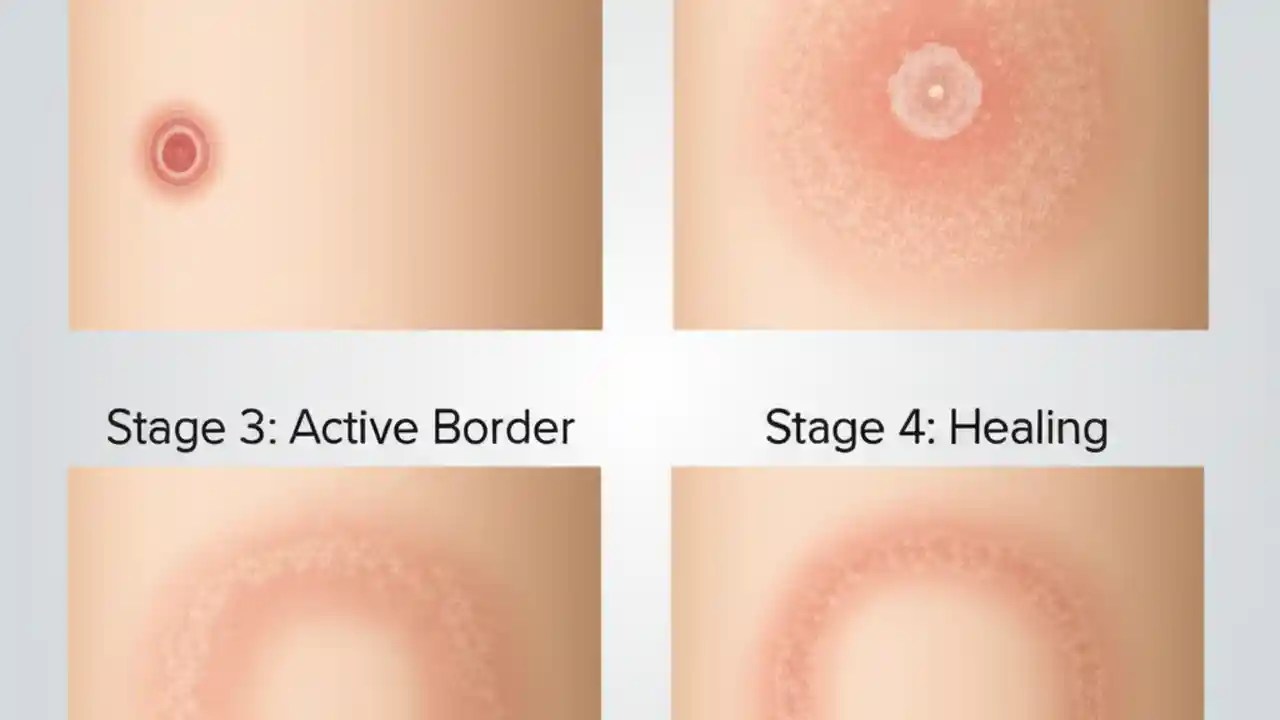 Stage 3: Active Border

Stage 4: Healing