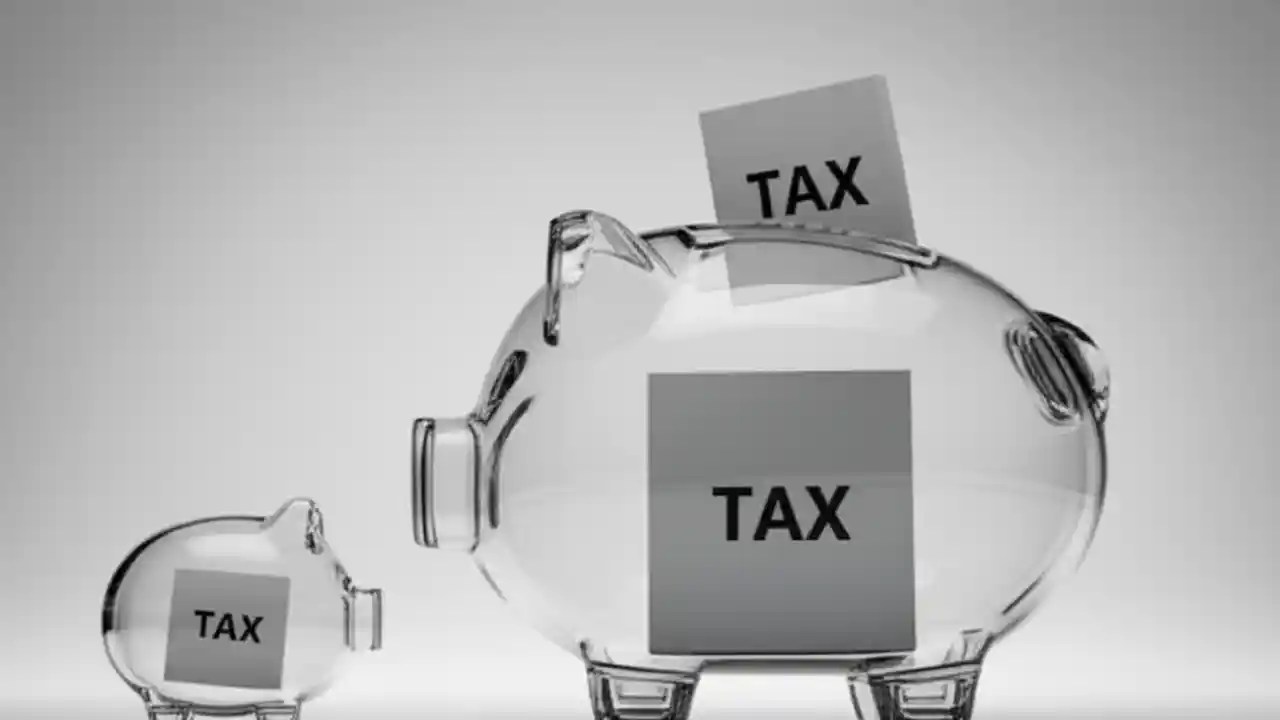 TAX

TAX

TAX