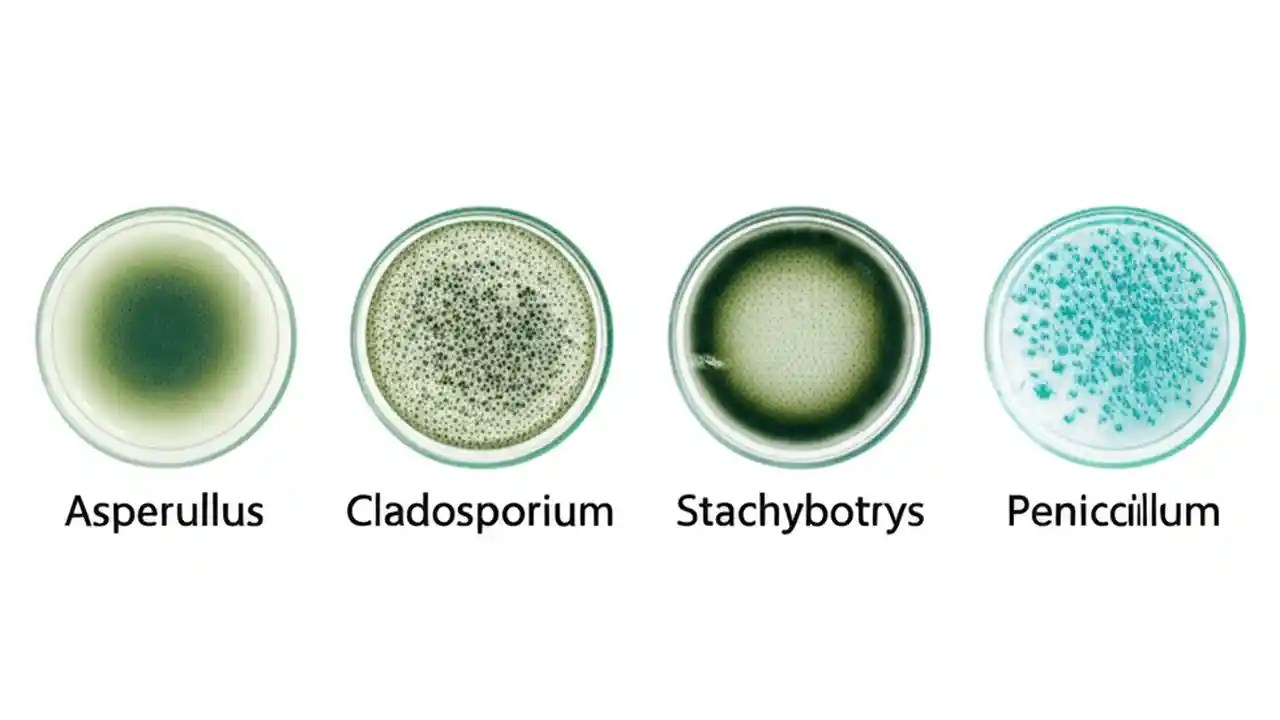 Asperullus Cladosporium Stachybotrys Peniccillum