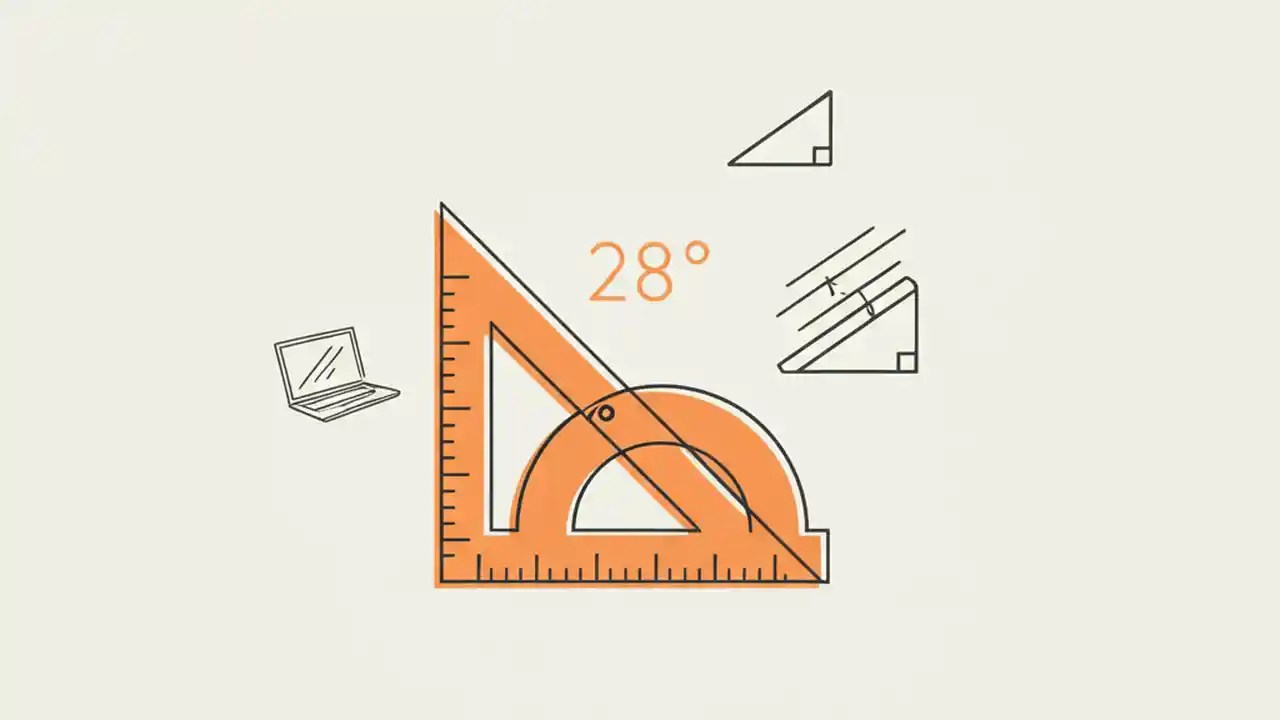 28°