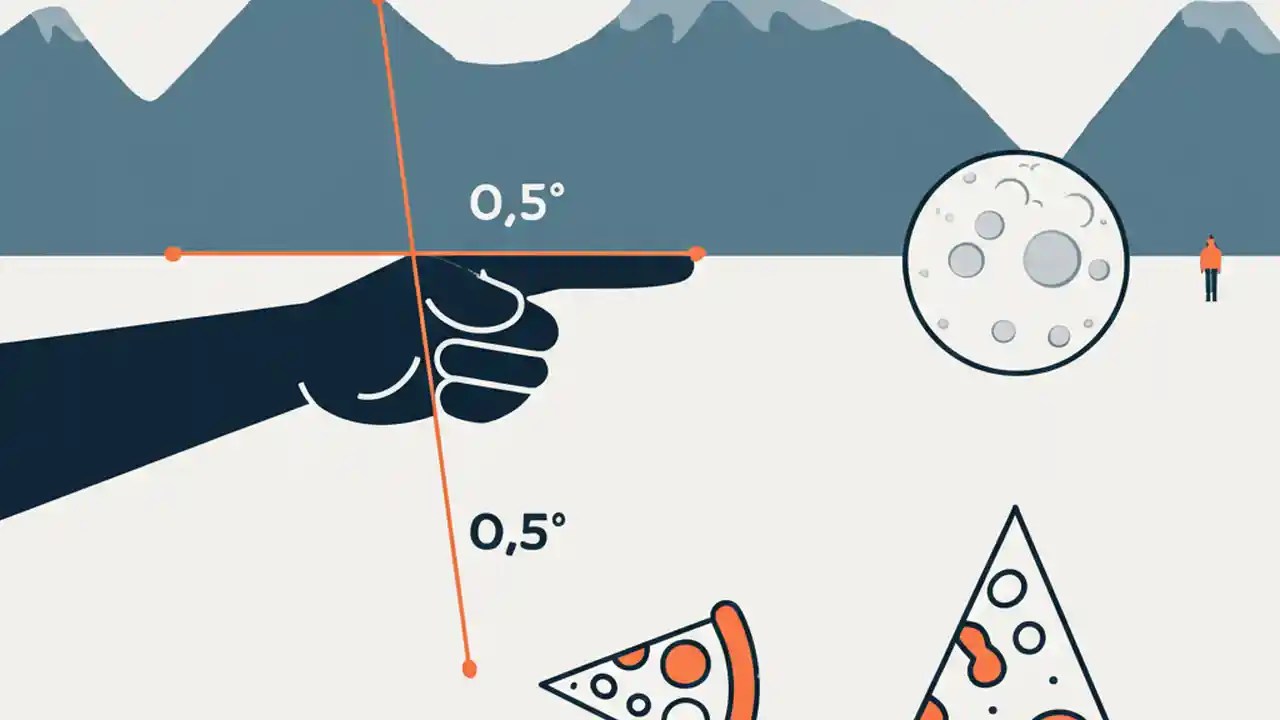 0,5°

0,5°