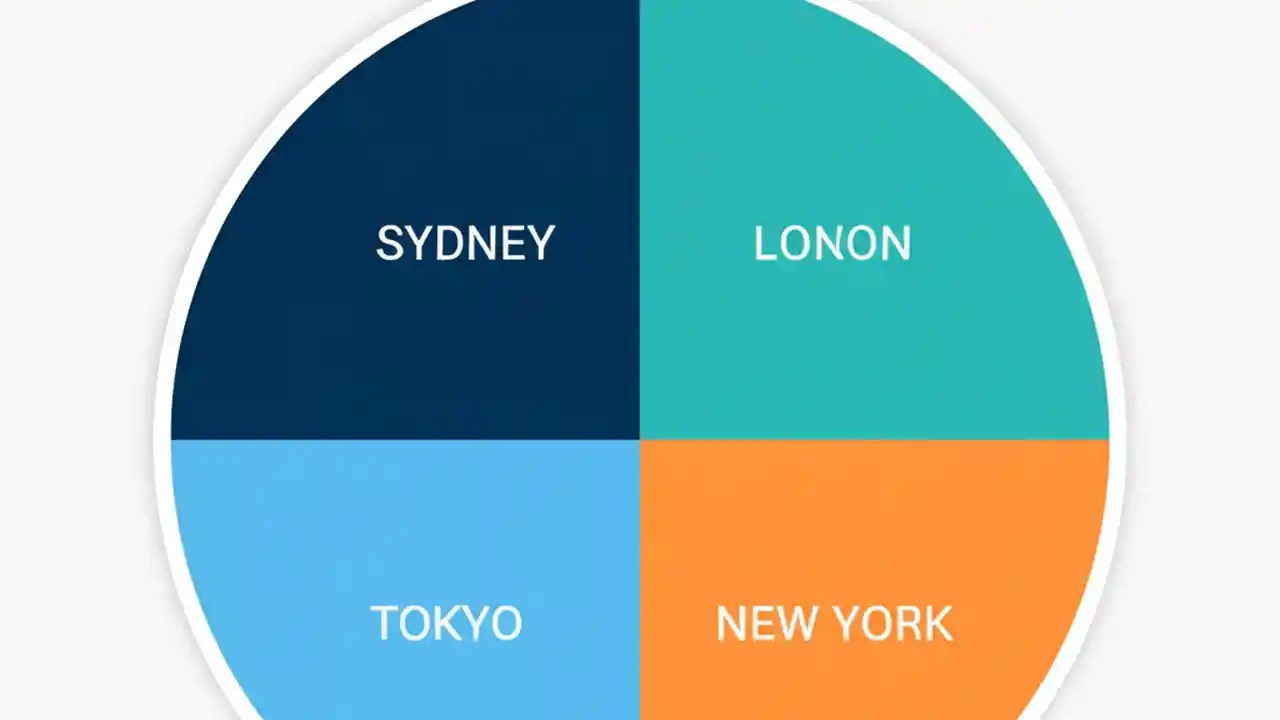 SYDNEY

LONON

TOKYO

NEW YORK