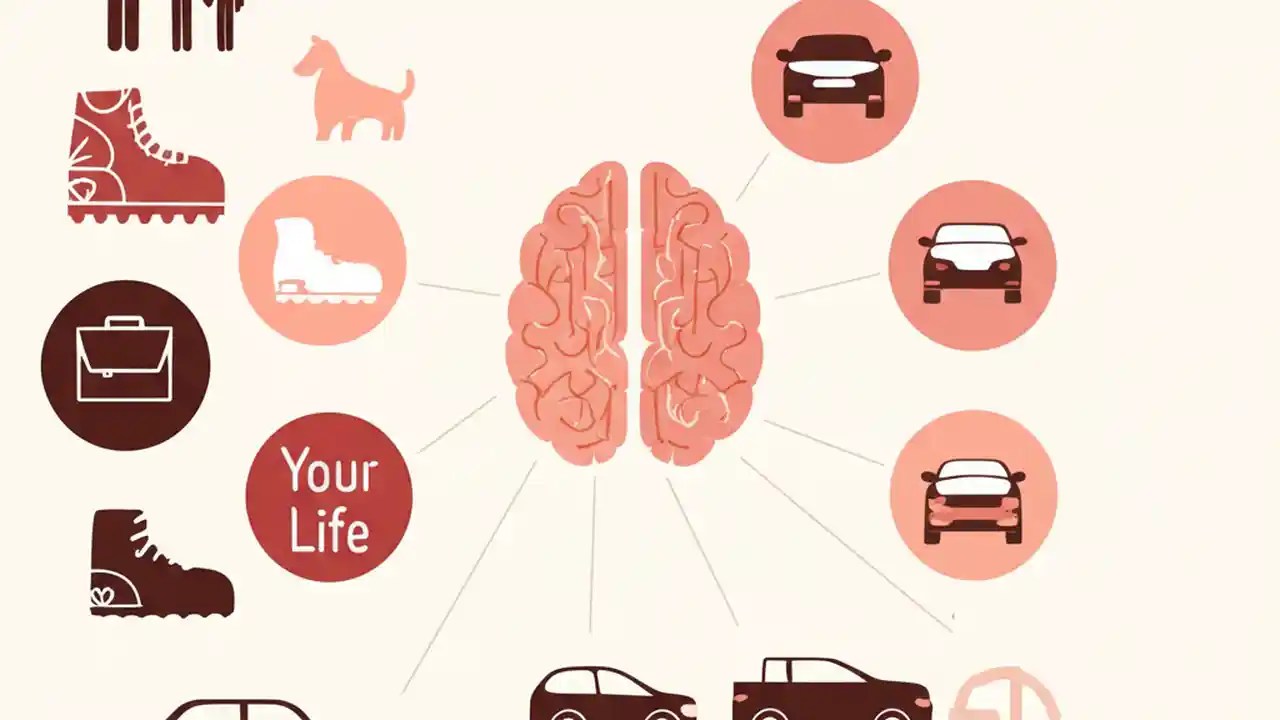 Your Life