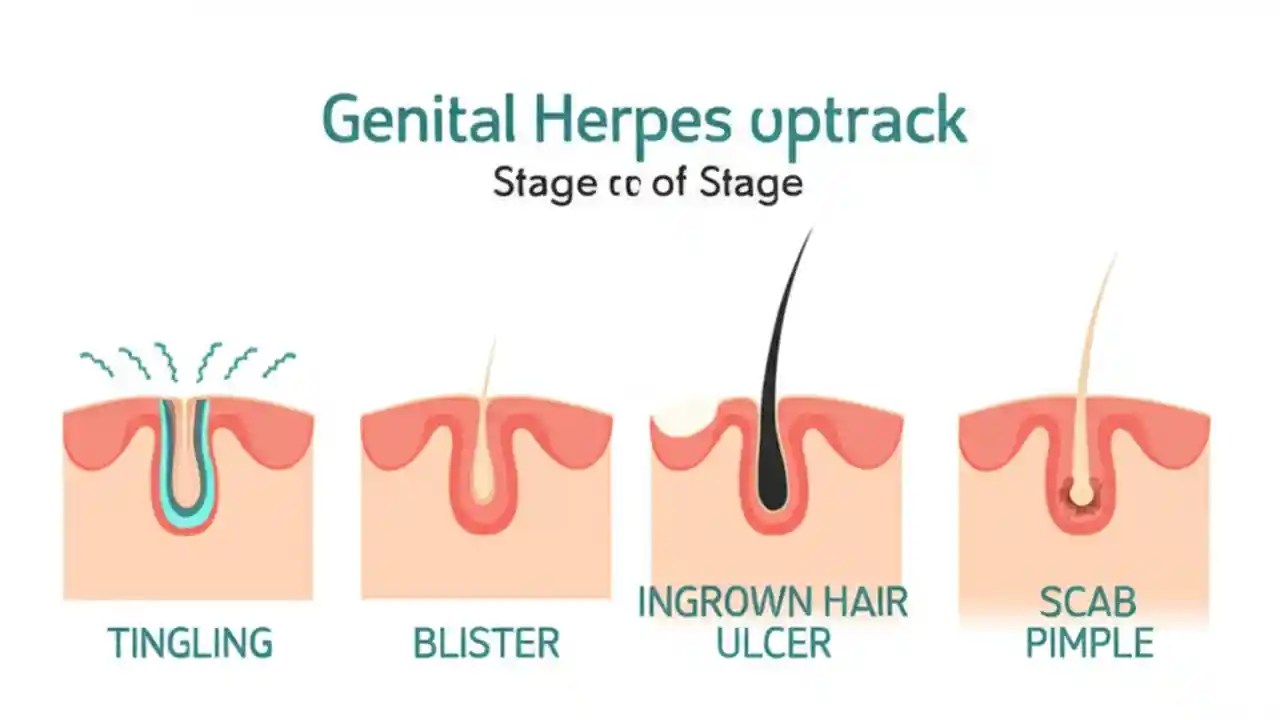 Genital Herpes uptrack

Stage cc of Stage

TINGLING

BLISTER

INGROWN HAIR
ULCER

SCAB
PIMPLE