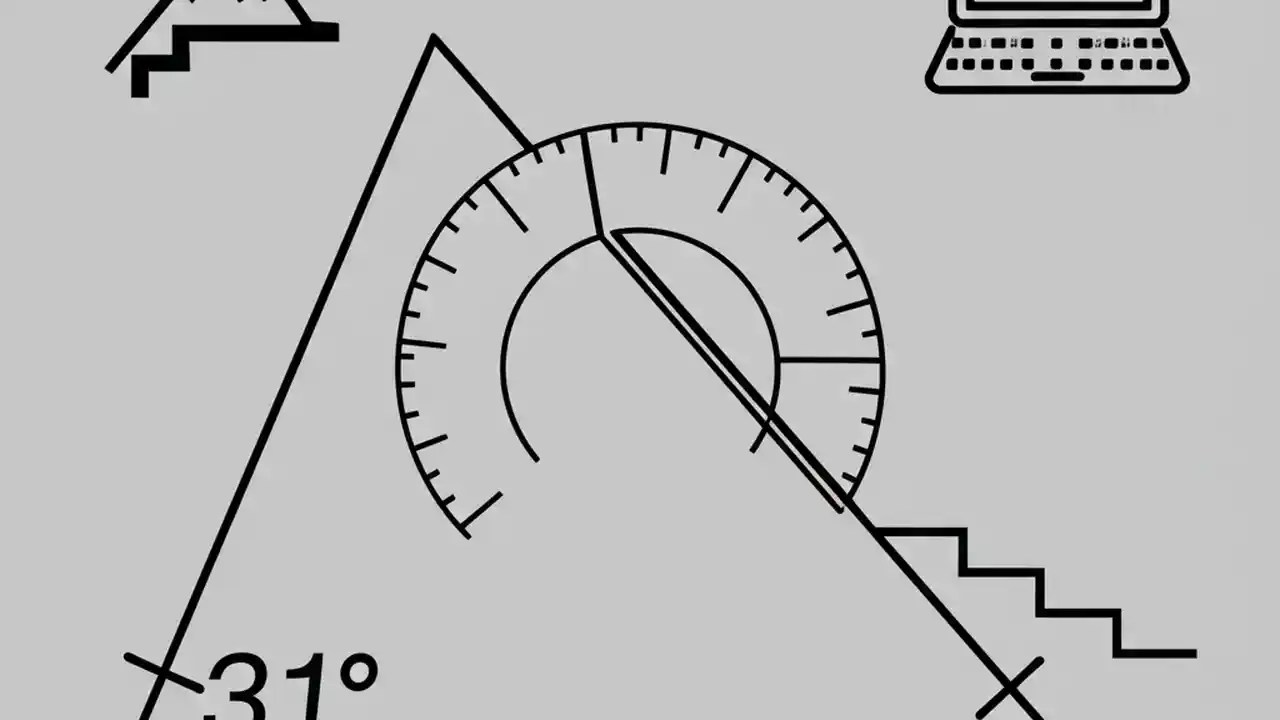 31°