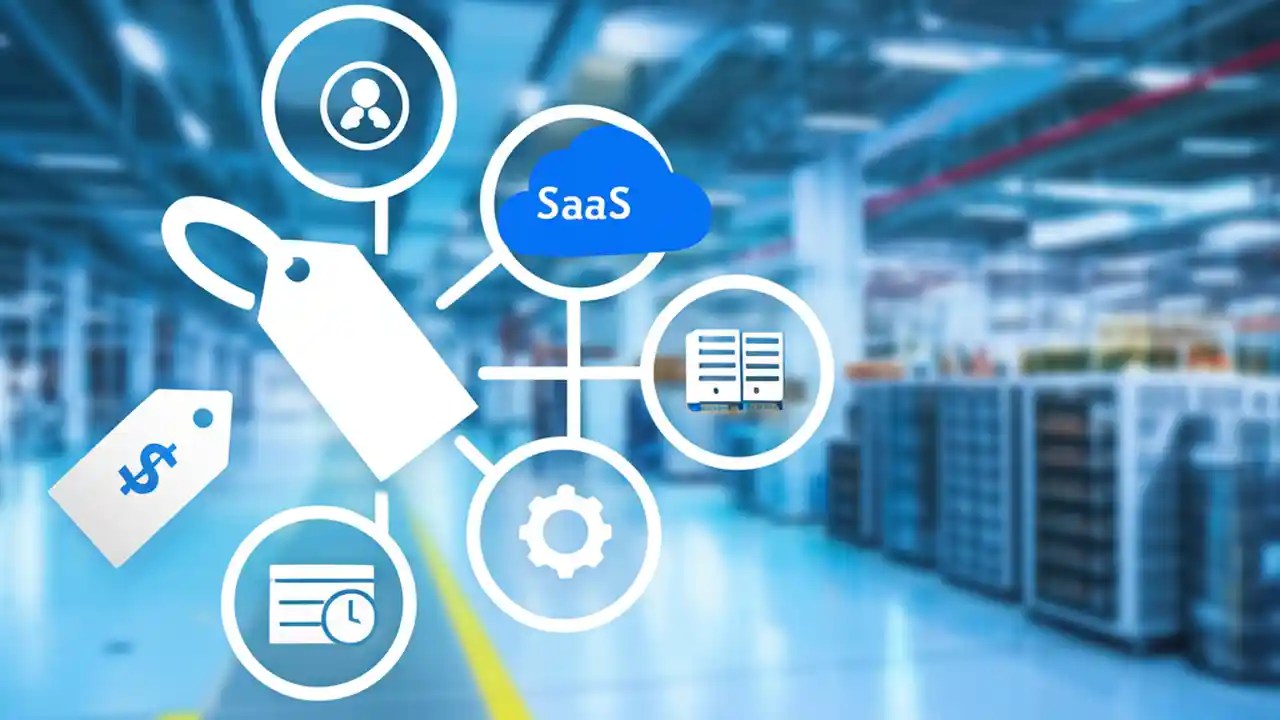 SaaS

$