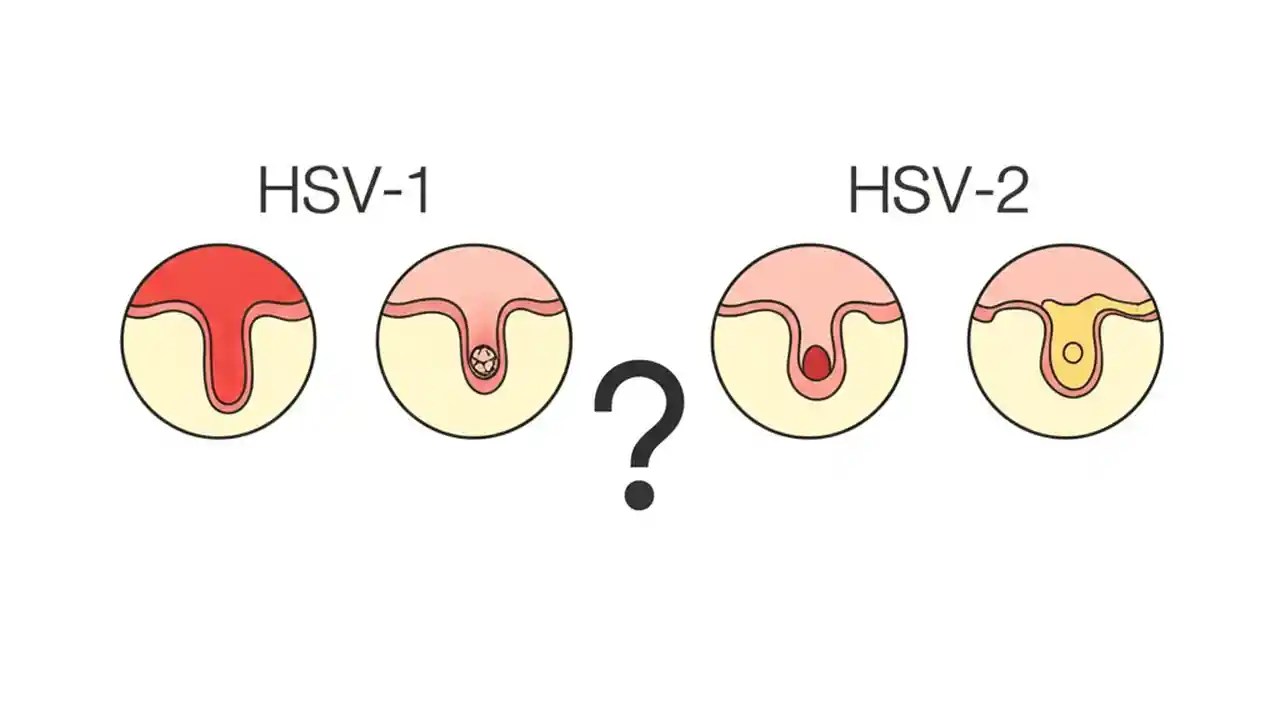 HSV-1

HSV-2

?