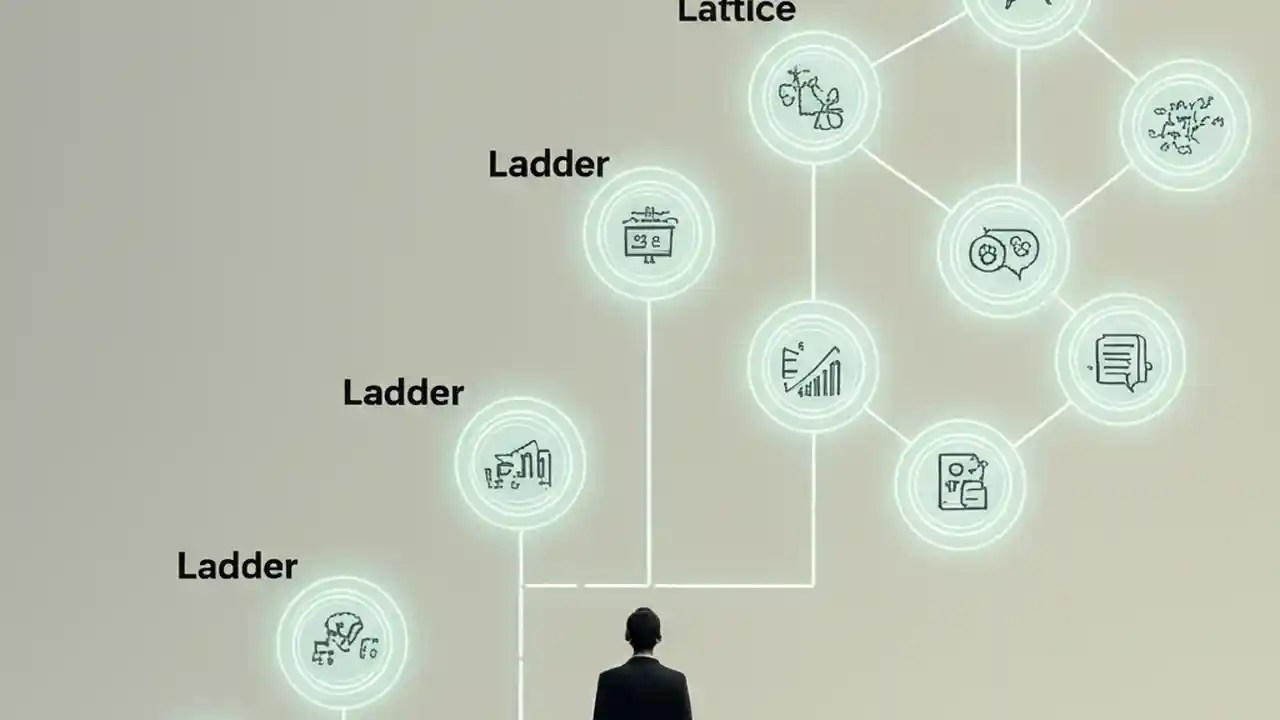 Lattice

Ladder

Ladder

Ladder