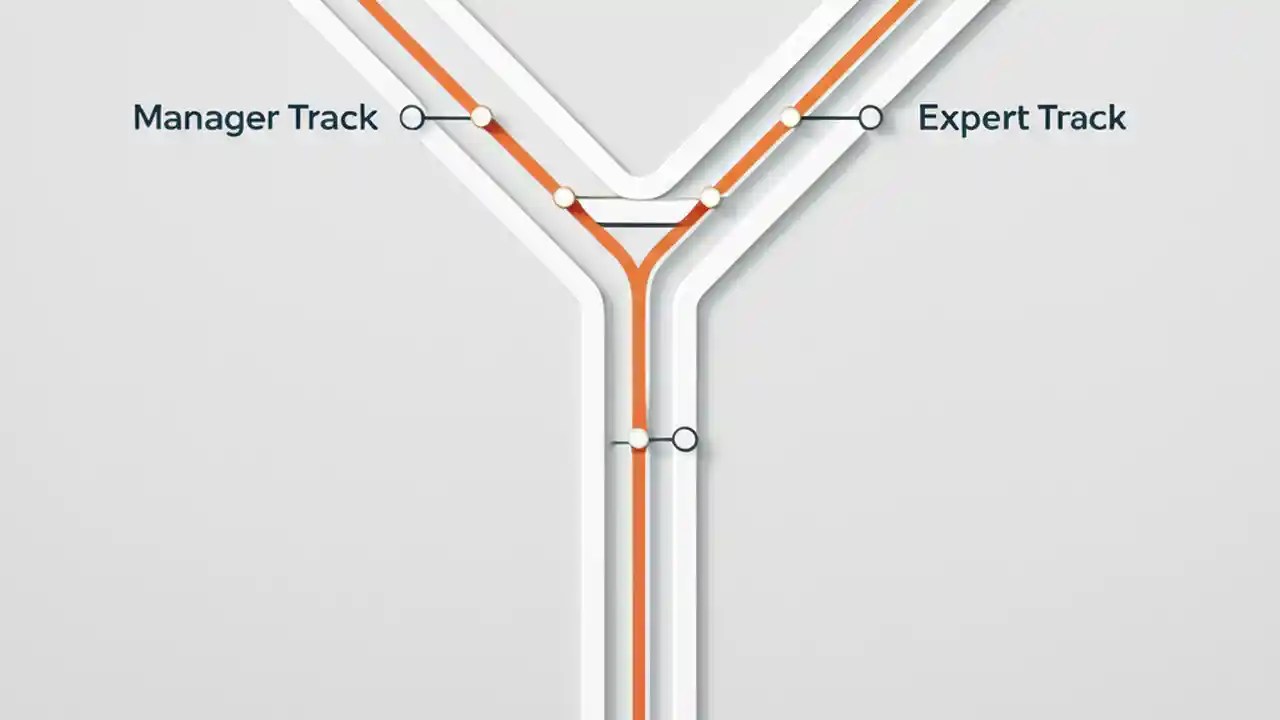 Manager Track

Expert Track