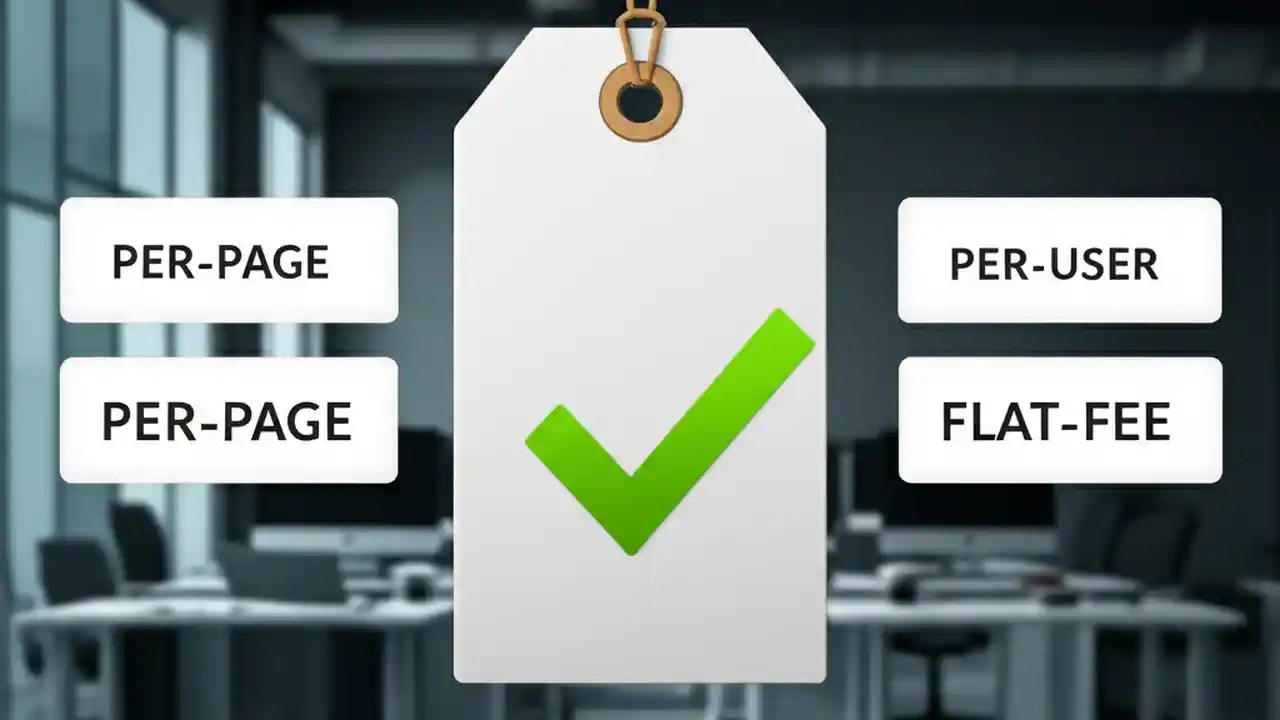 PER-PAGE

PER-PAGE

PER-USER

FLAT-FEE