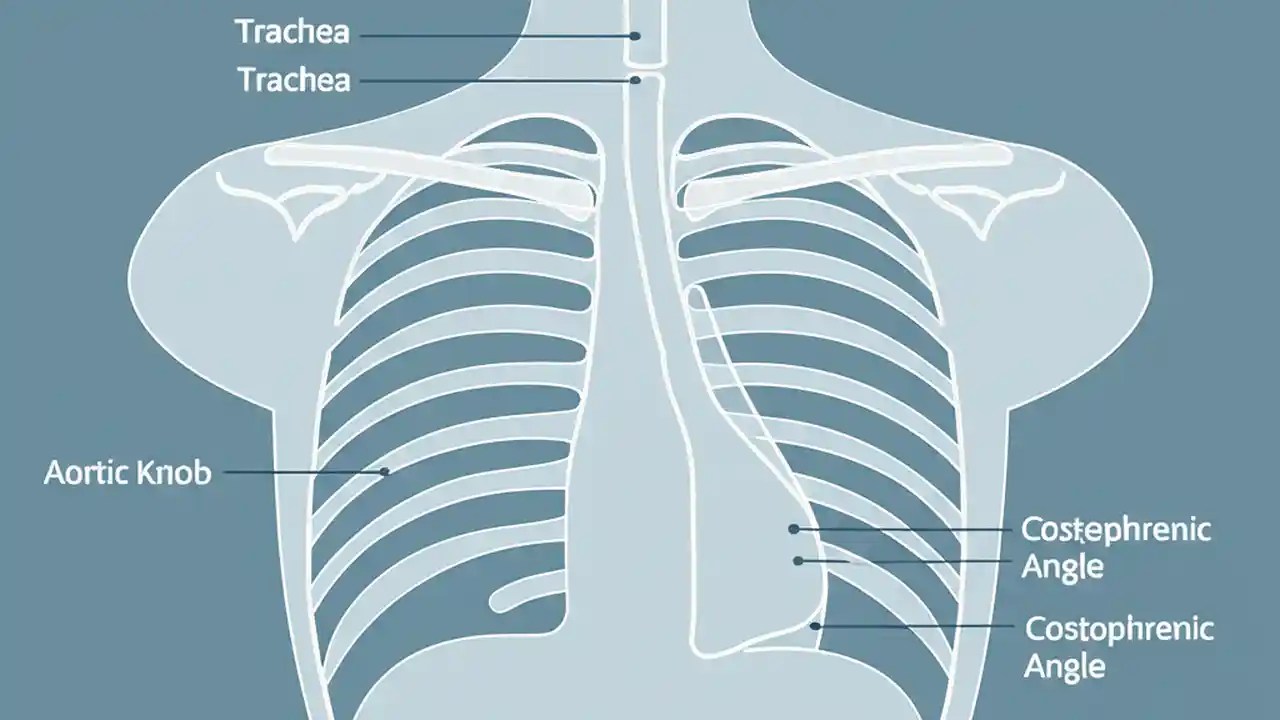 Trachea
Trachea
Aortic Knob
Costephrenic Angle
Costophrenic Angle