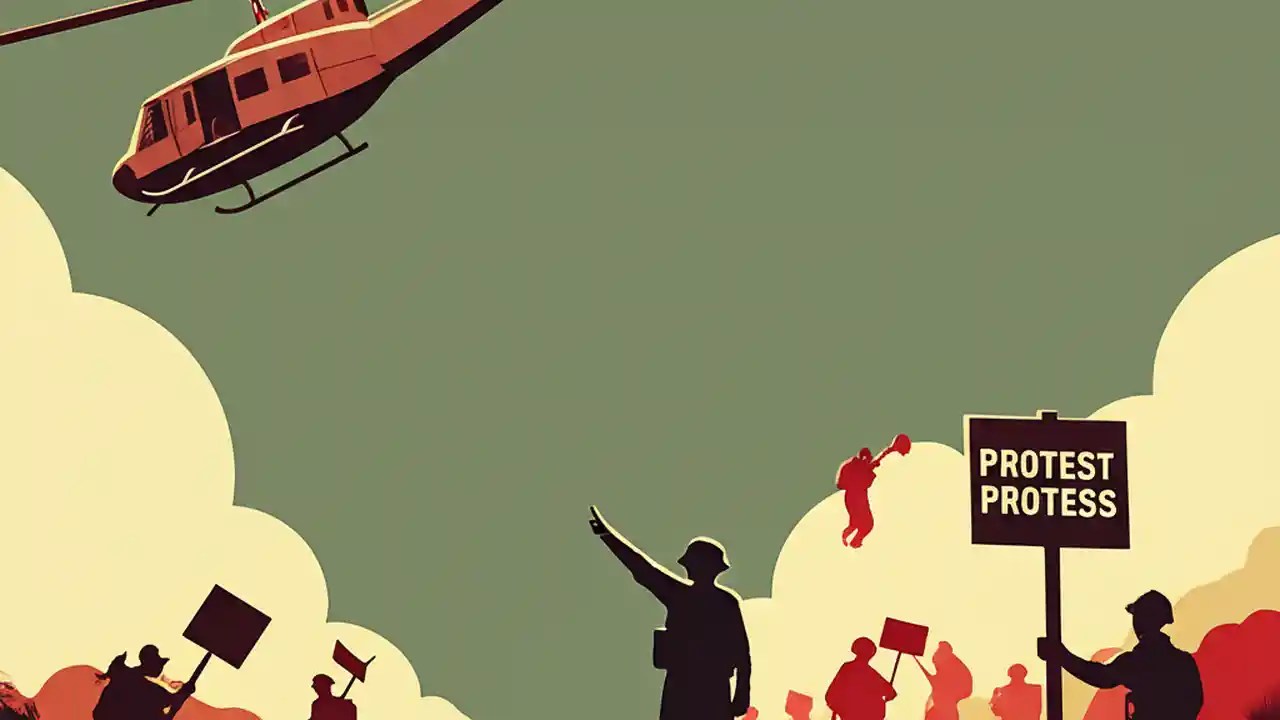 PROTEST
PROTESS