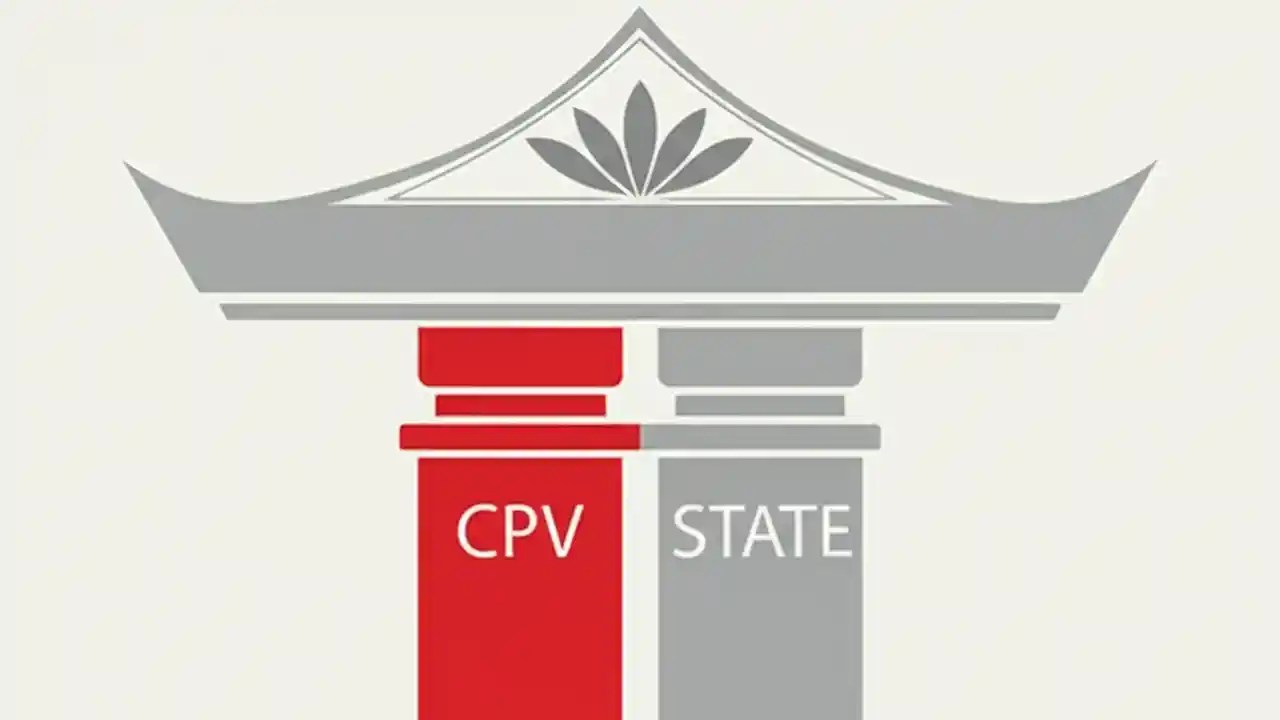 CPV STATE